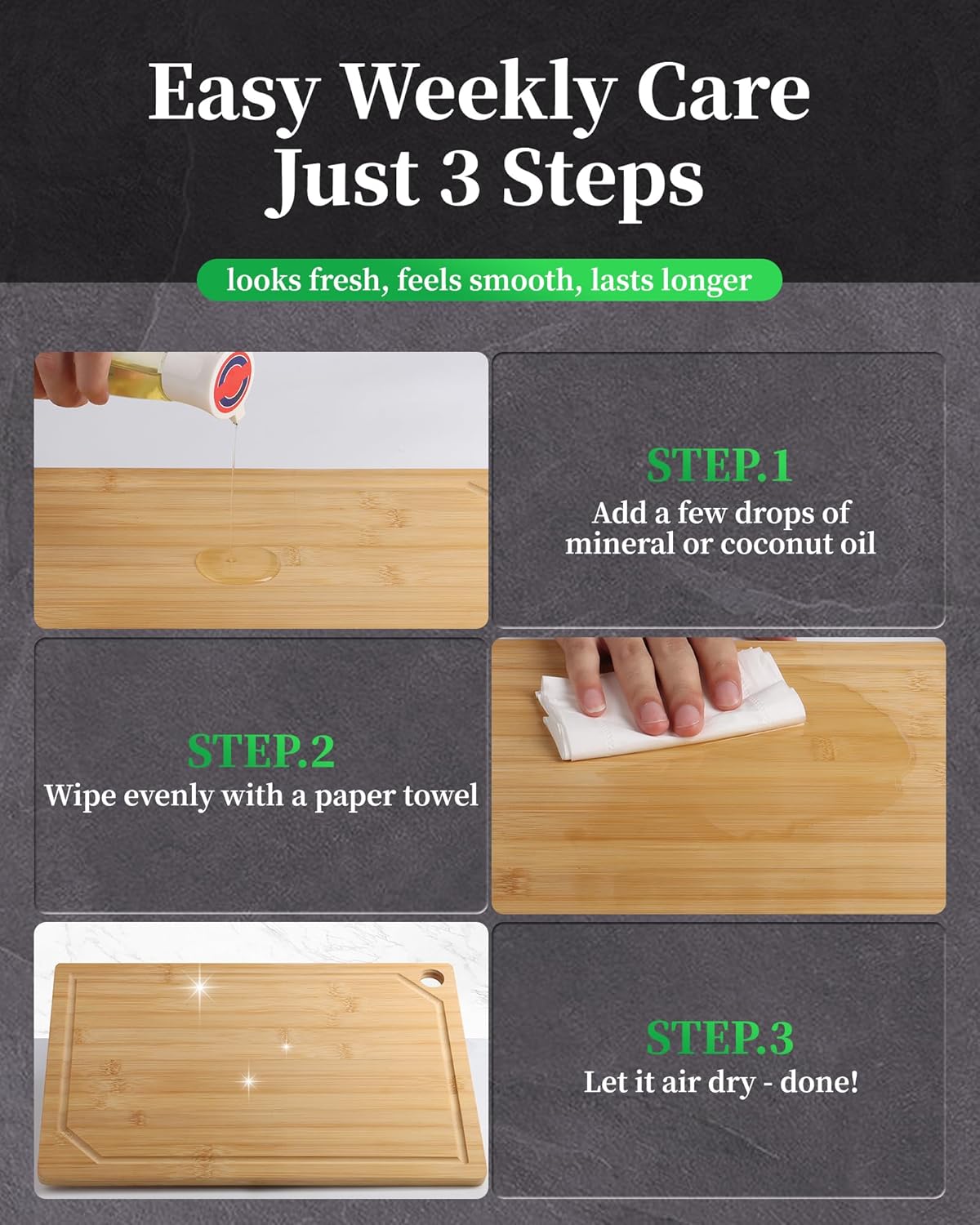 Easy Weekly Care
Just 3 Steps

looks fresh, feels smooth, lasts longer

STEP.1
Add a few drops of mineral or coconut oil

STEP.2
Wipe evenly with a paper towel

STEP.3
Let it air dry - done!