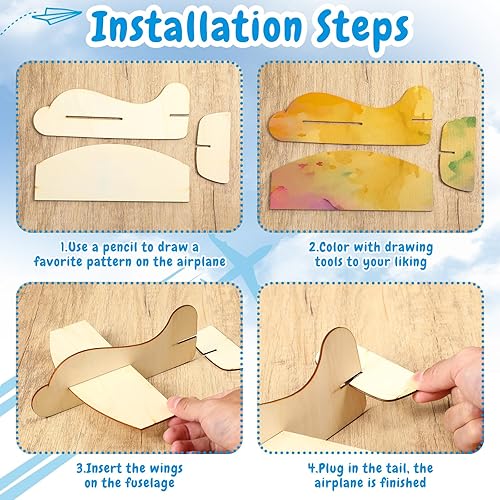 Installation Steps

1.Use a pencil to draw a favorite pattern on the airplane

2.Color with drawing tools to your liking

3.Insert the wings on the fuselage

4.Plug in the tail, the airplane is finished