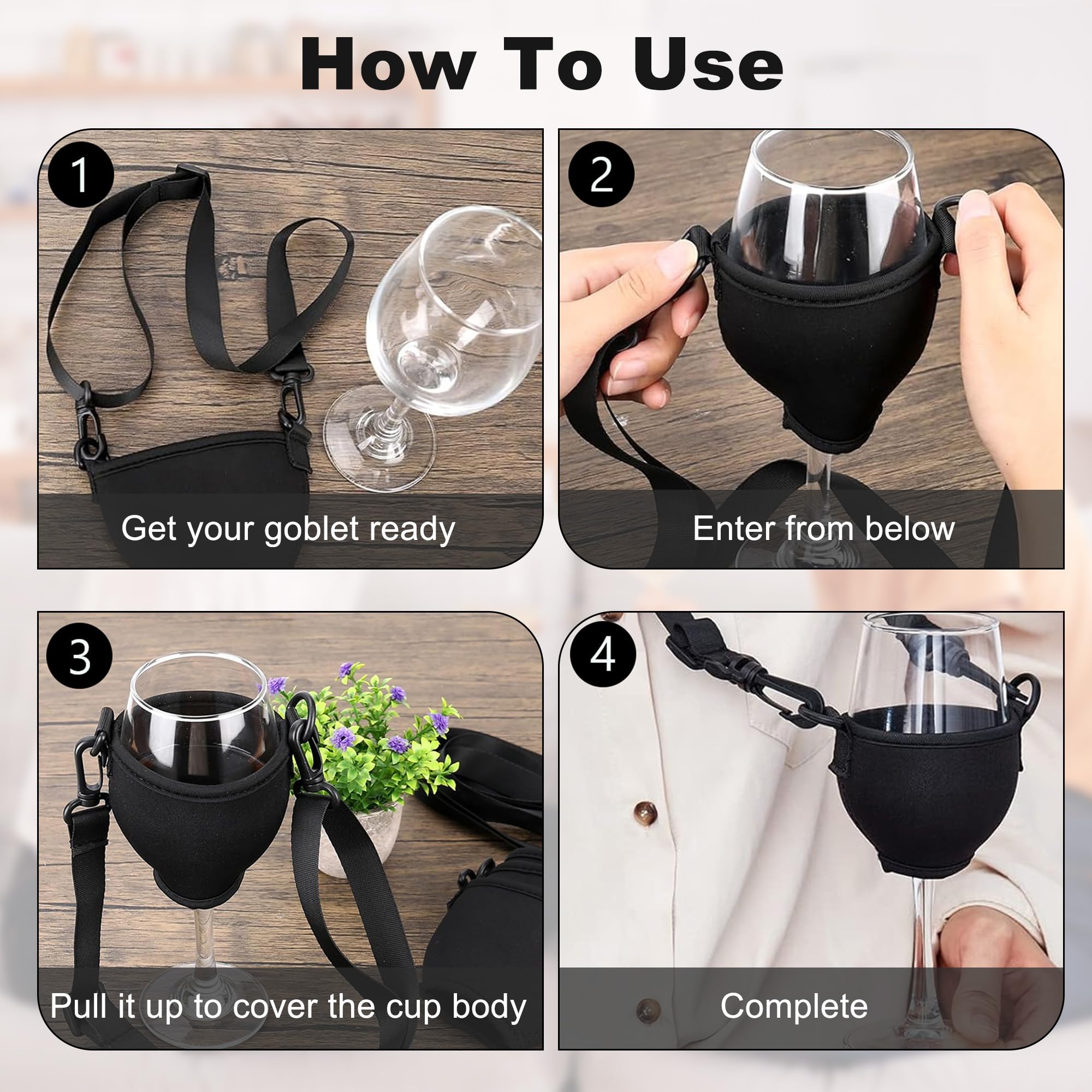 How To Use

1

Get your goblet ready

2

Enter from below

3

Pull it up to cover the cup body

4

Complete