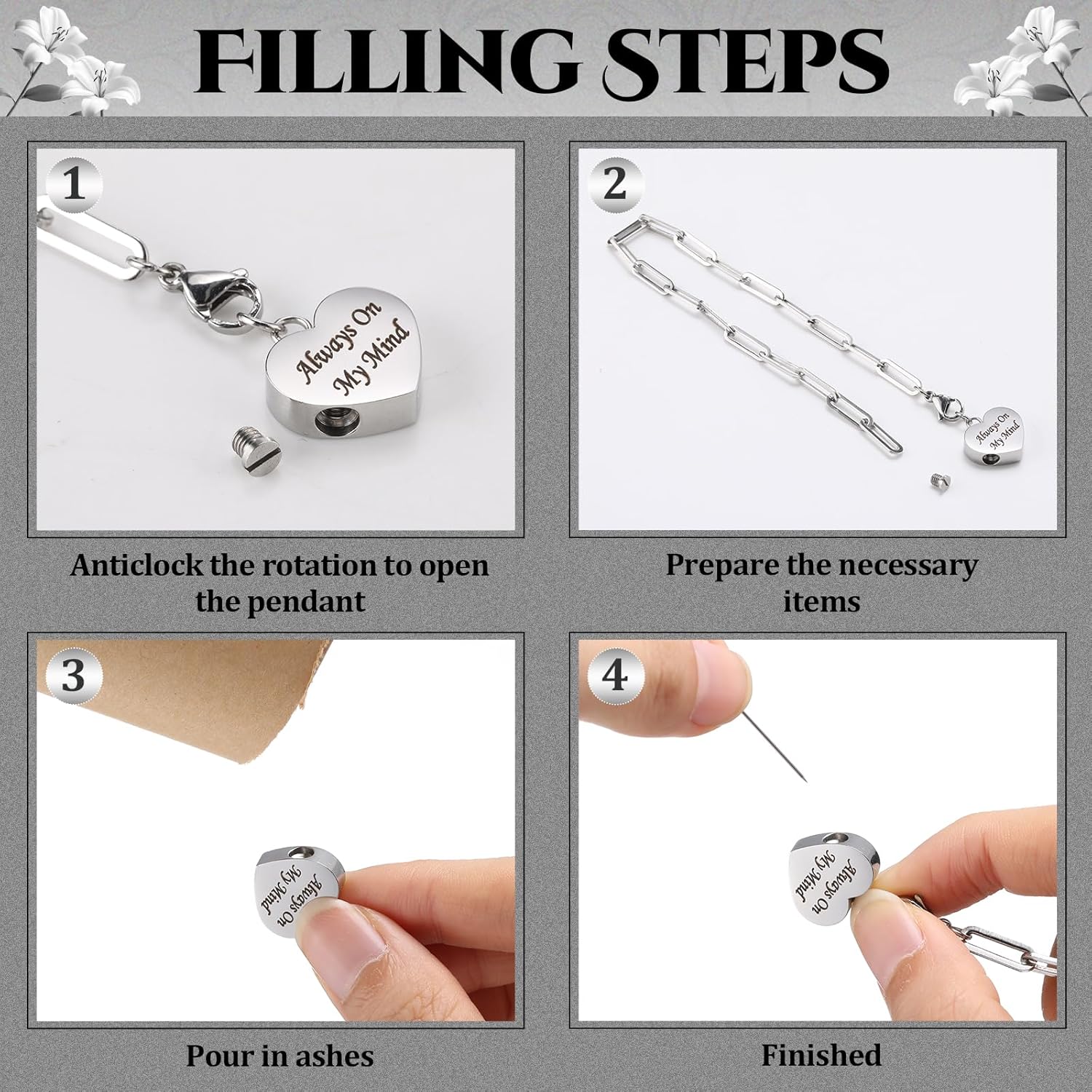 FILLING STEPS

1

Always On My Mind

Anticlock the rotation to open the pendant

2

Always On My Mind

Prepare the necessary items

3

Always On My Mind

Pour in ashes

4

Always On My Mind

Finished