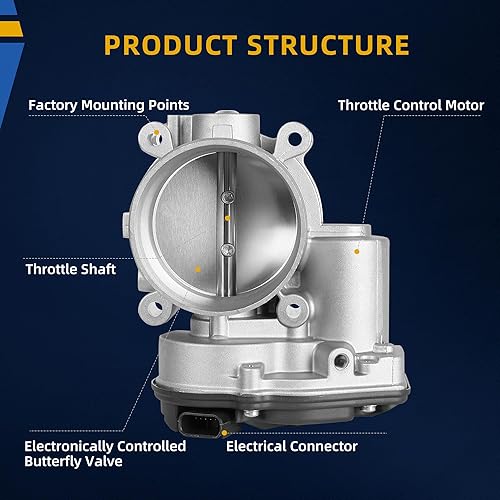 PRODUCT STRUCTURE

Factory Mounting Points

Throttle Control Motor

Throttle Shaft

Electronically Controlled Butterfly Valve

Electrical Connector