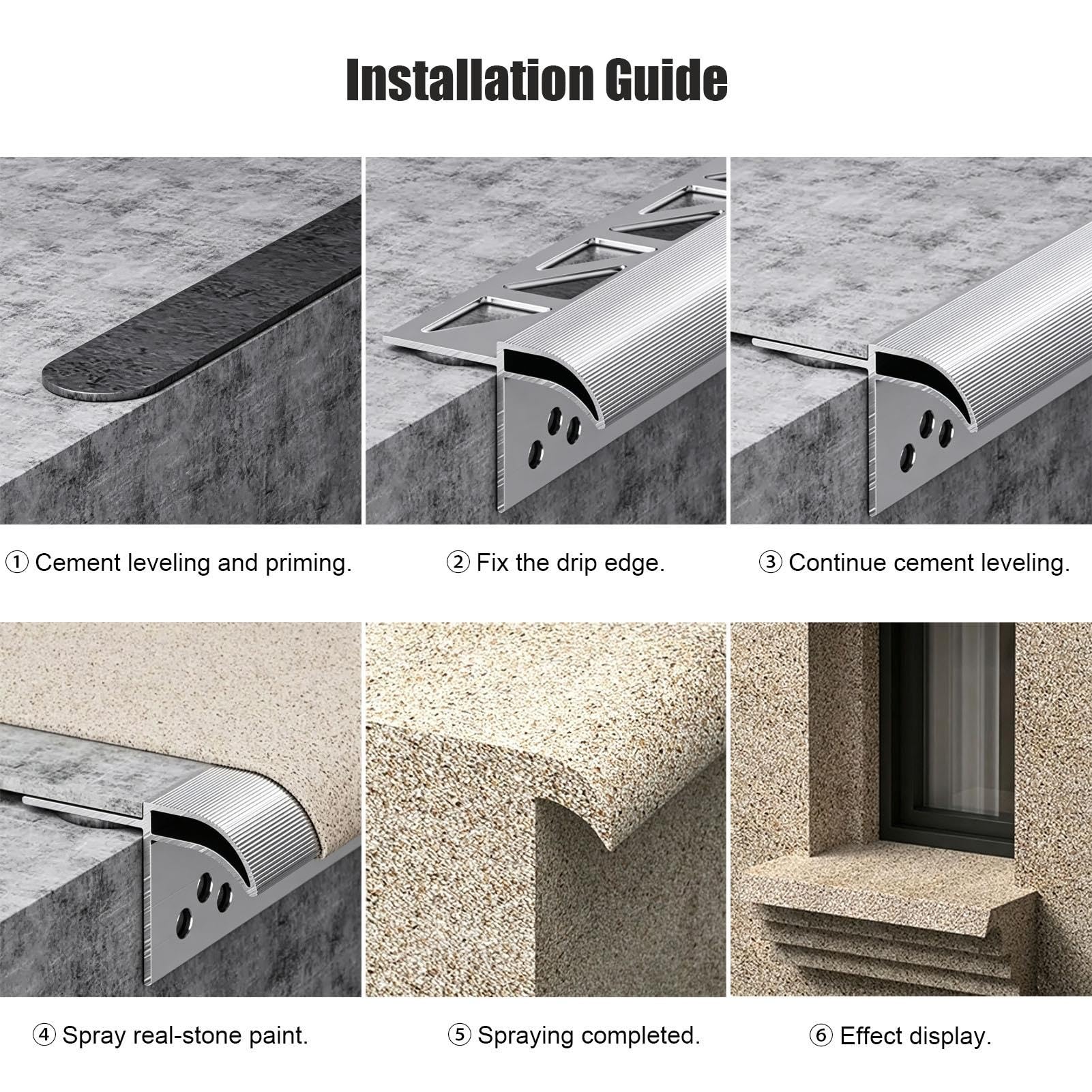 Installation Guide

① Cement leveling and priming.

② Fix the drip edge.

③ Continue cement leveling.

④ Spray real-stone paint.

⑤ Spraying completed.

⑥ Effect display.