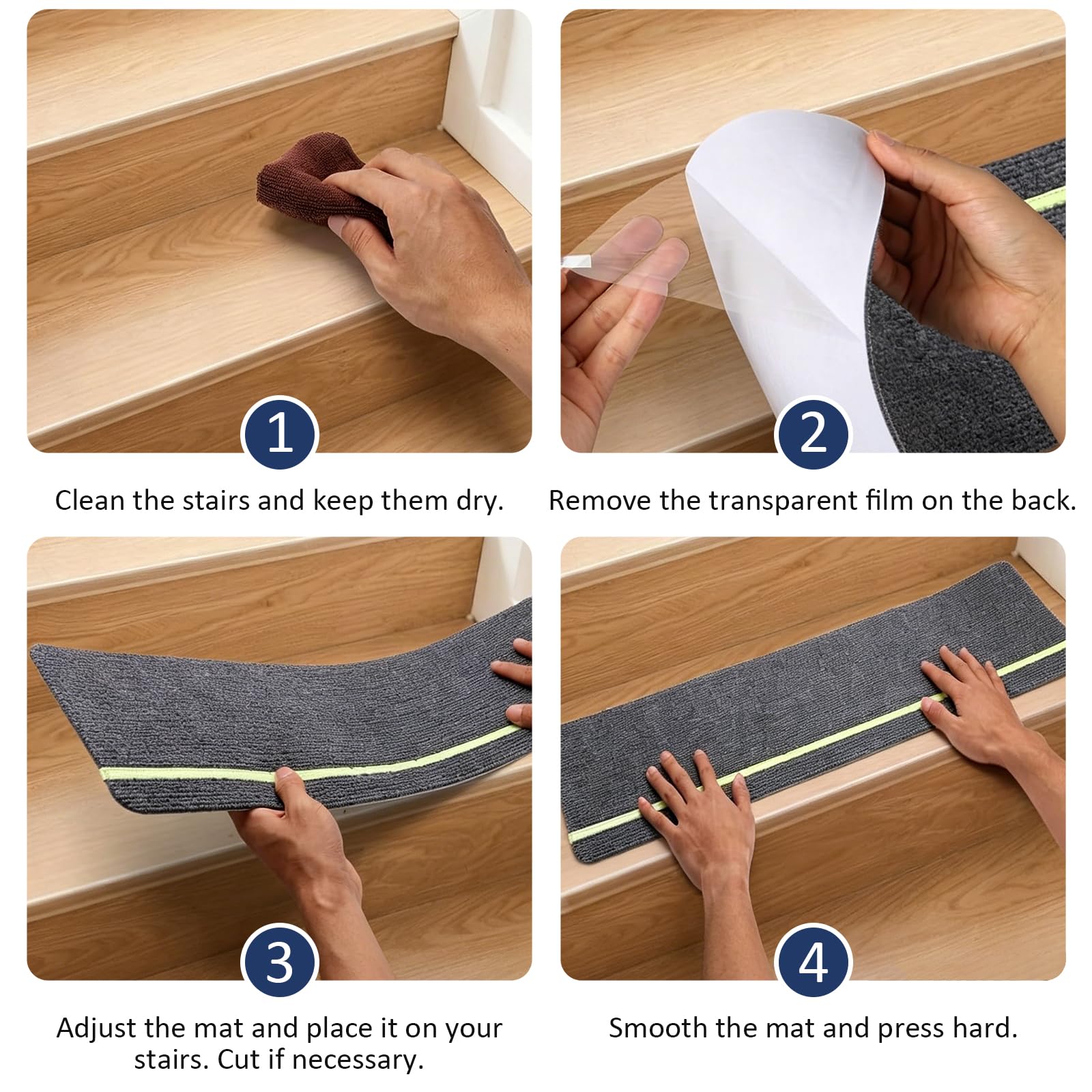 1

Clean the stairs and keep them dry.

2

Remove the transparent film on the back.

3

Adjust the mat and place it on your stairs. Cut if necessary.

4

Smooth the mat and press hard.