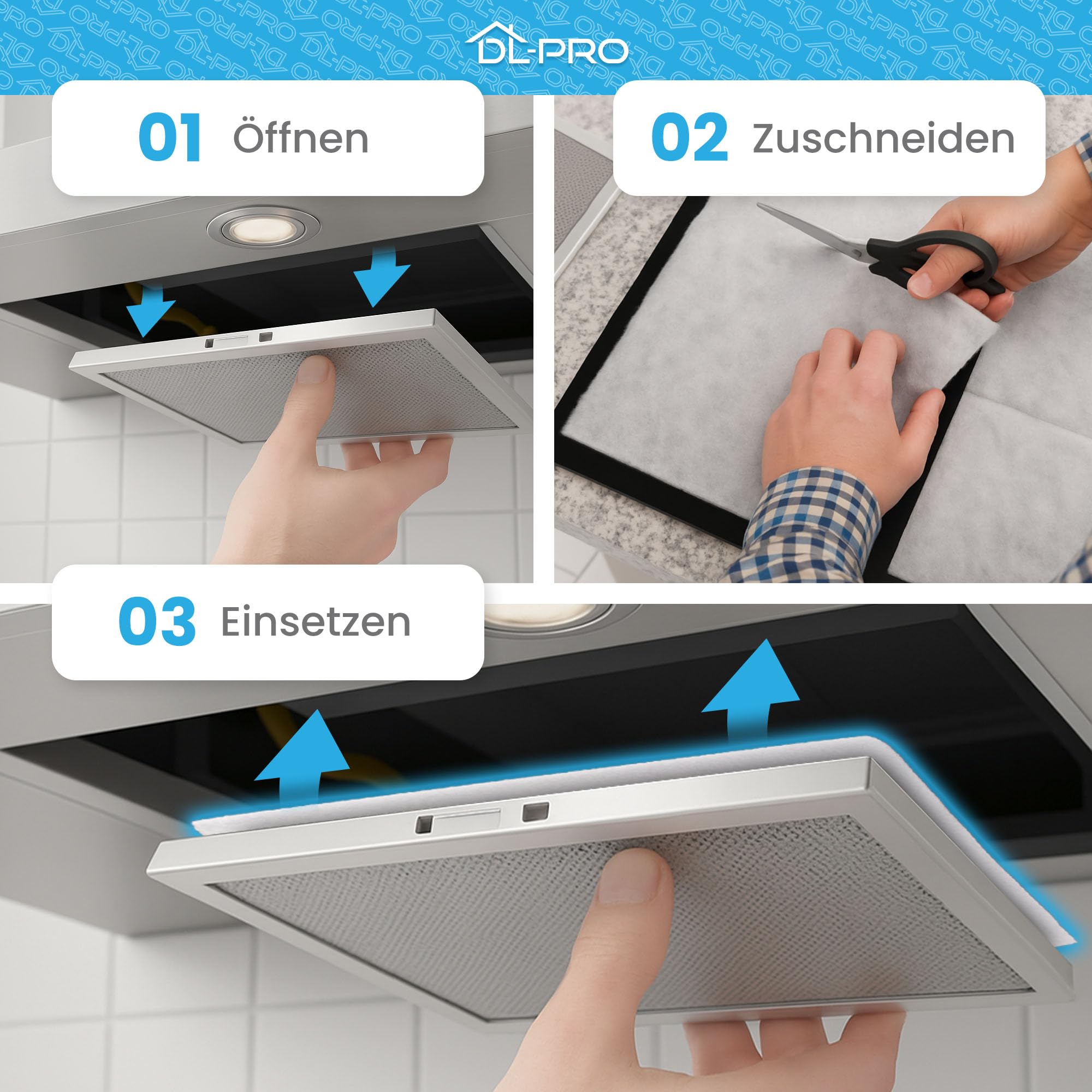 DL-PRO

01 Öffnen

02 Zuschneiden

03 Einsetzen