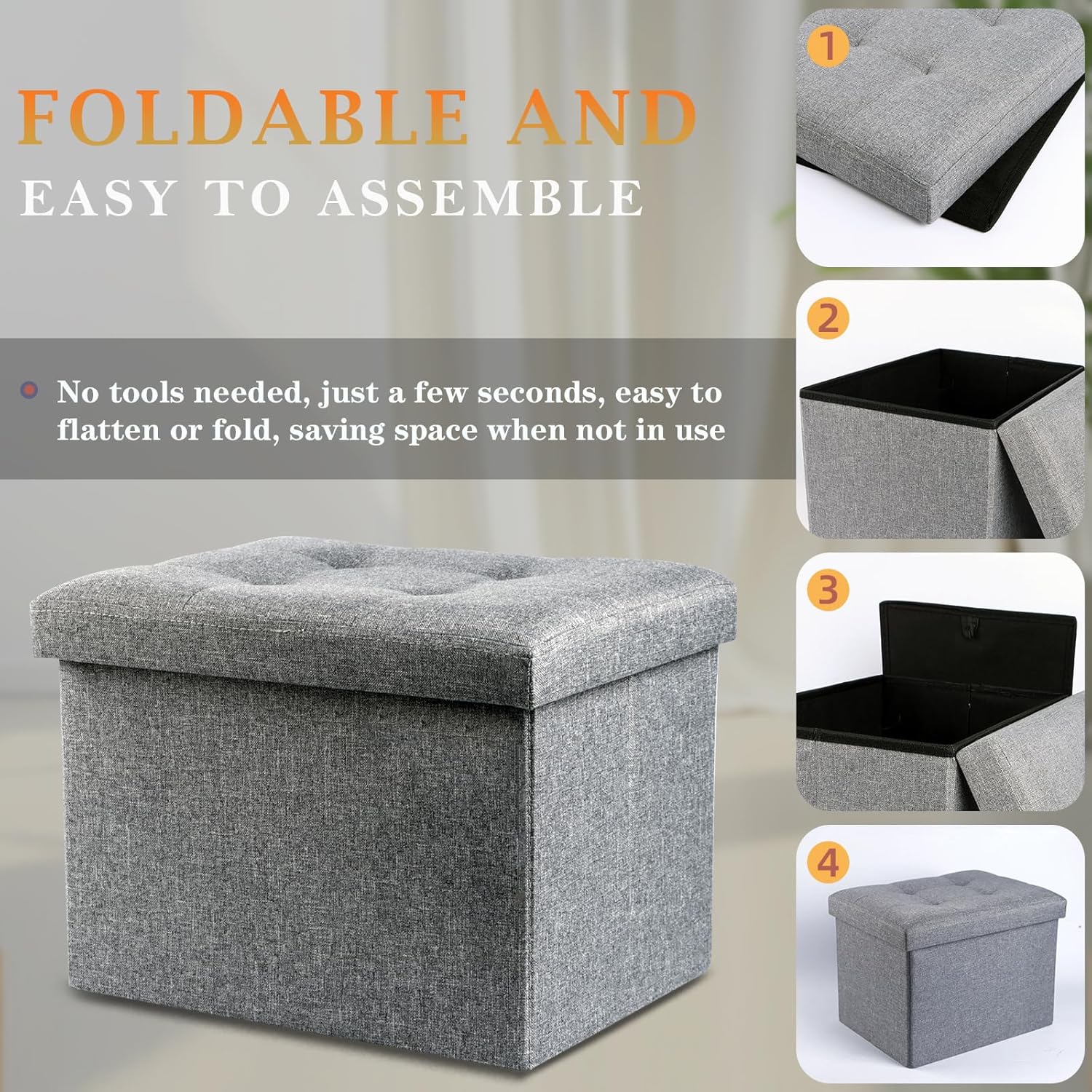 FOLDABLE AND
EASY TO ASSEMBLE

No tools needed, just a few seconds, easy to flatten or fold, saving space when not in use

1

2

3

4