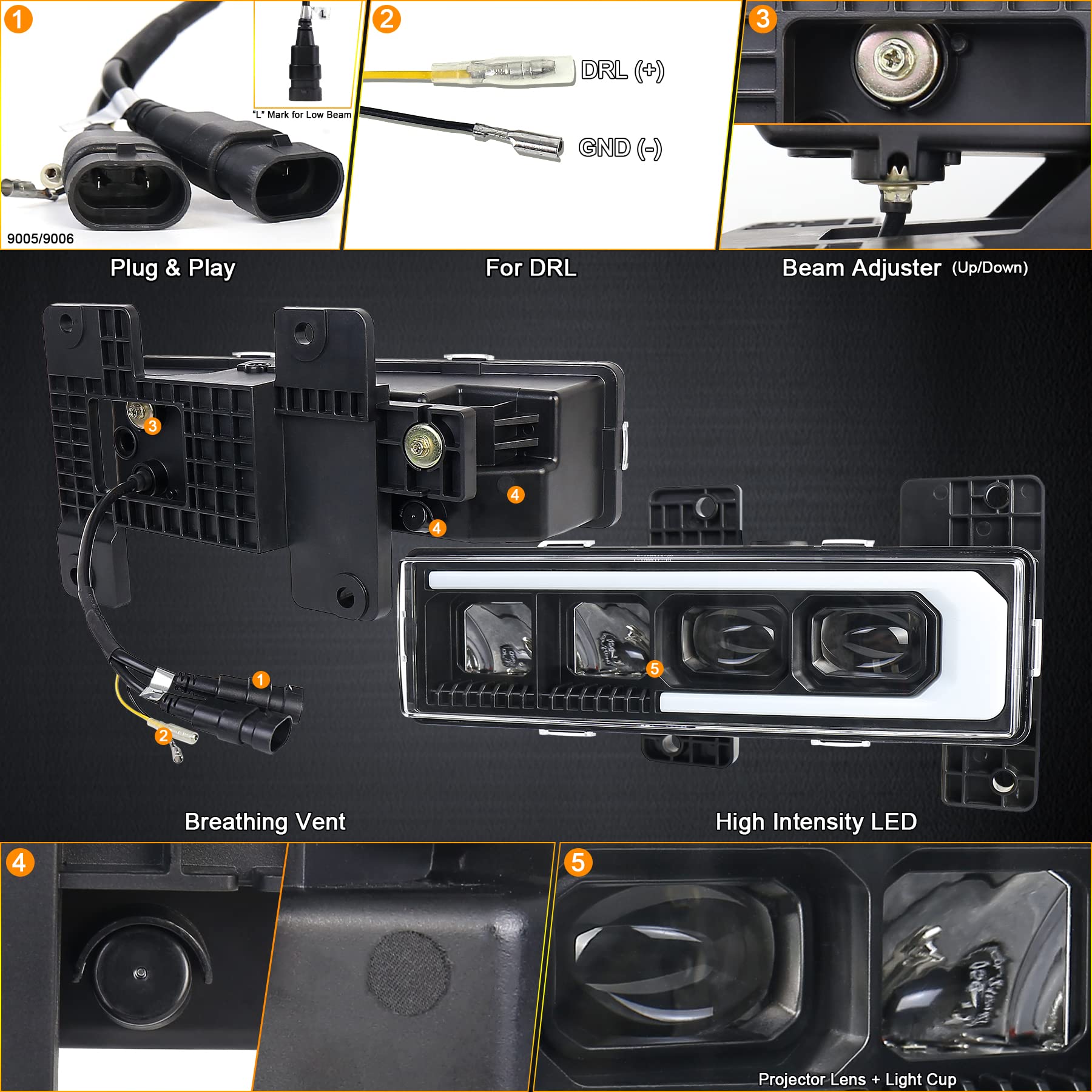 1

"L" Mark for Low Beam

9005/9006

2

DRL (+)

GND (-)

3

Plug & Play

For DRL

Beam Adjuster (Up/Down)

3

4

4

1

2

5

Breathing Vent

High Intensity LED

4

5

Projector Lens + Light Cup