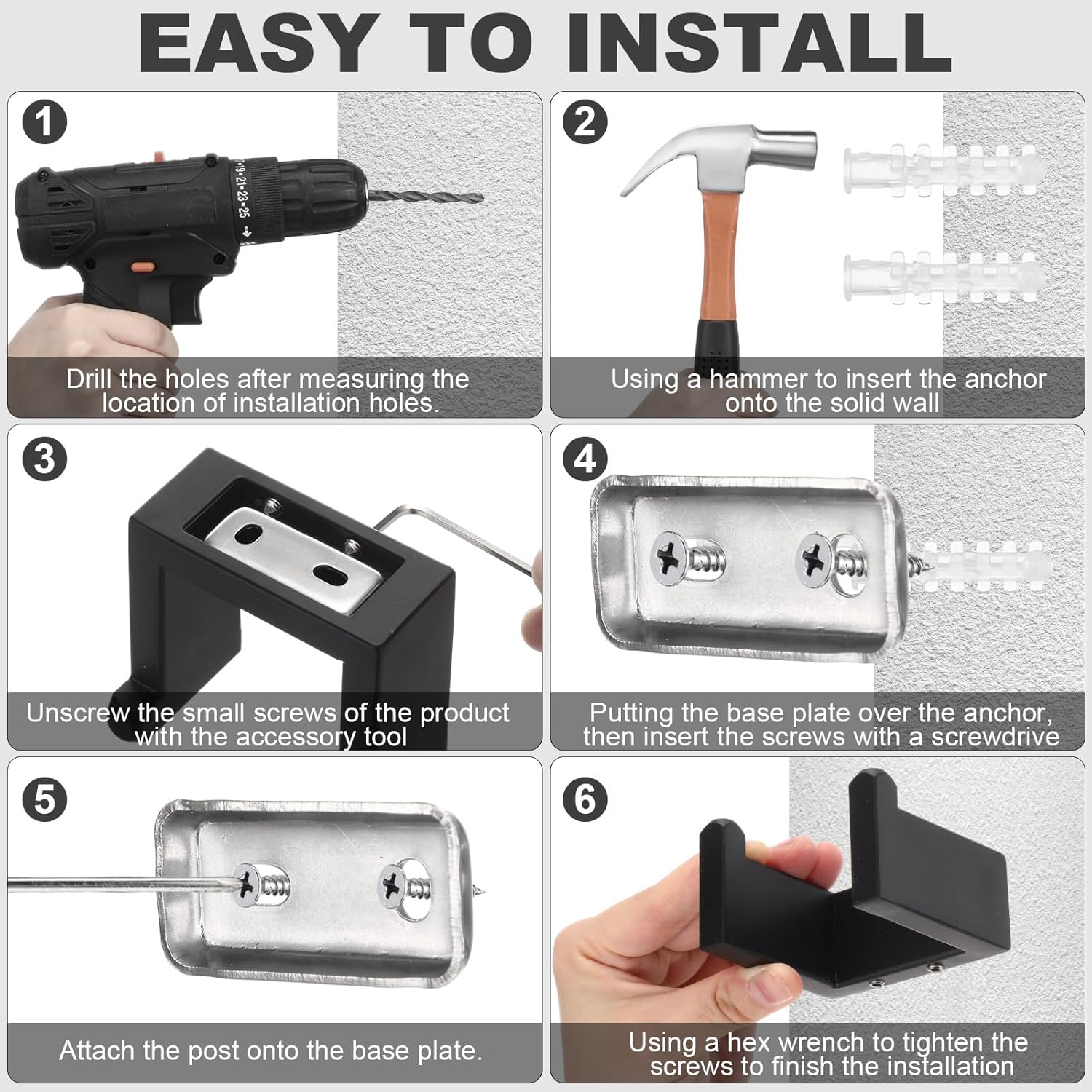 EASY TO INSTALL

1

19 21 23 25

Drill the holes after measuring the location of installation holes.

2

Using a hammer to insert the anchor onto the solid wall

3

Unscrew the small screws of the product with the accessory tool

4

Putting the base plate over the anchor, then insert the screws with a screwdrive

5

Attach the post onto the base plate.

6

Using a hex wrench to tighten the screws to finish the installation