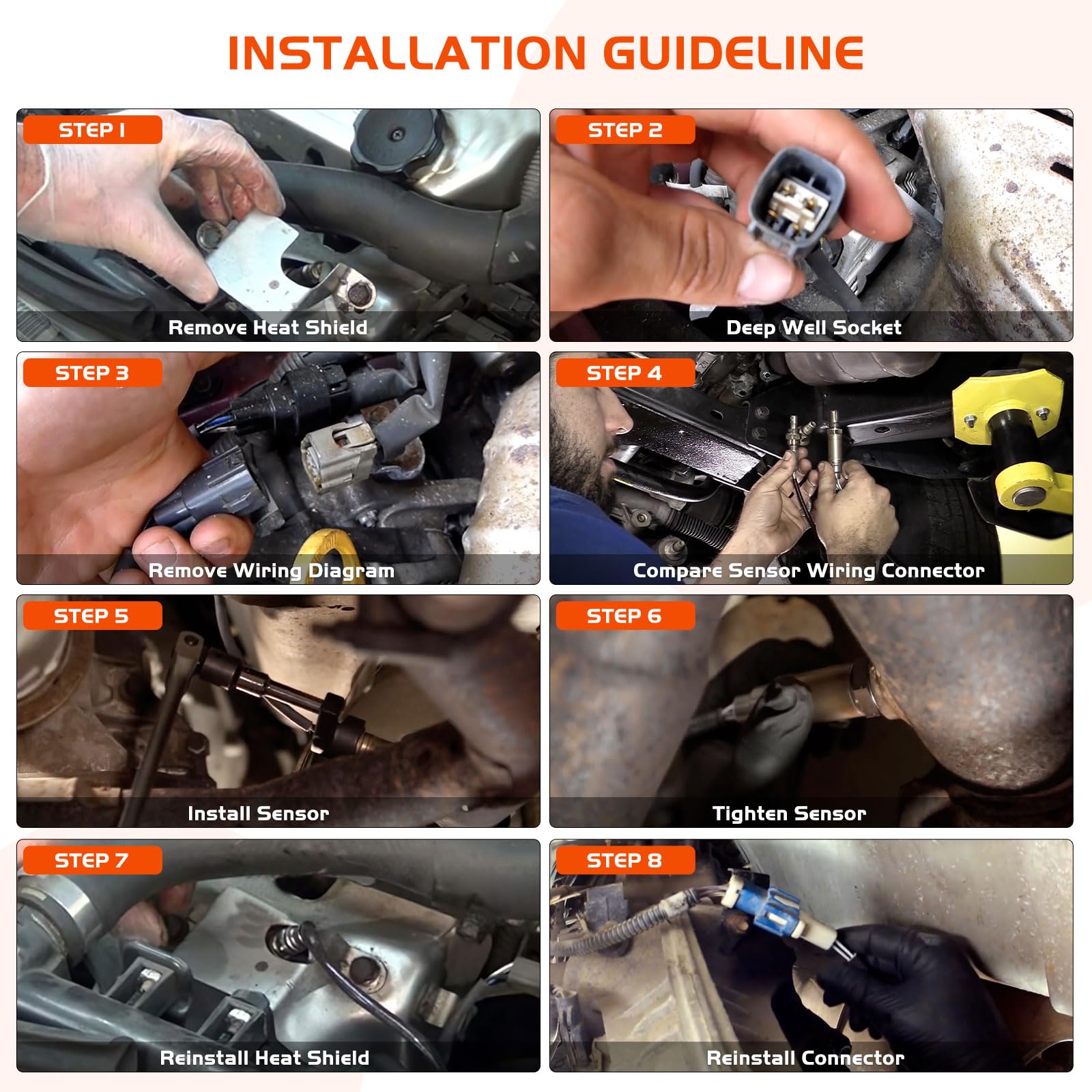 INSTALLATION GUIDELINE

STEP 1
Remove Heat Shield

STEP 2
Deep Well Socket

STEP 3
Remove Wiring Diagram

STEP 4
Compare Sensor Wiring Connector

STEP 5
Install Sensor

STEP 6
Tighten Sensor

STEP 7
Reinstall Heat Shield

STEP 8
Reinstall Connector