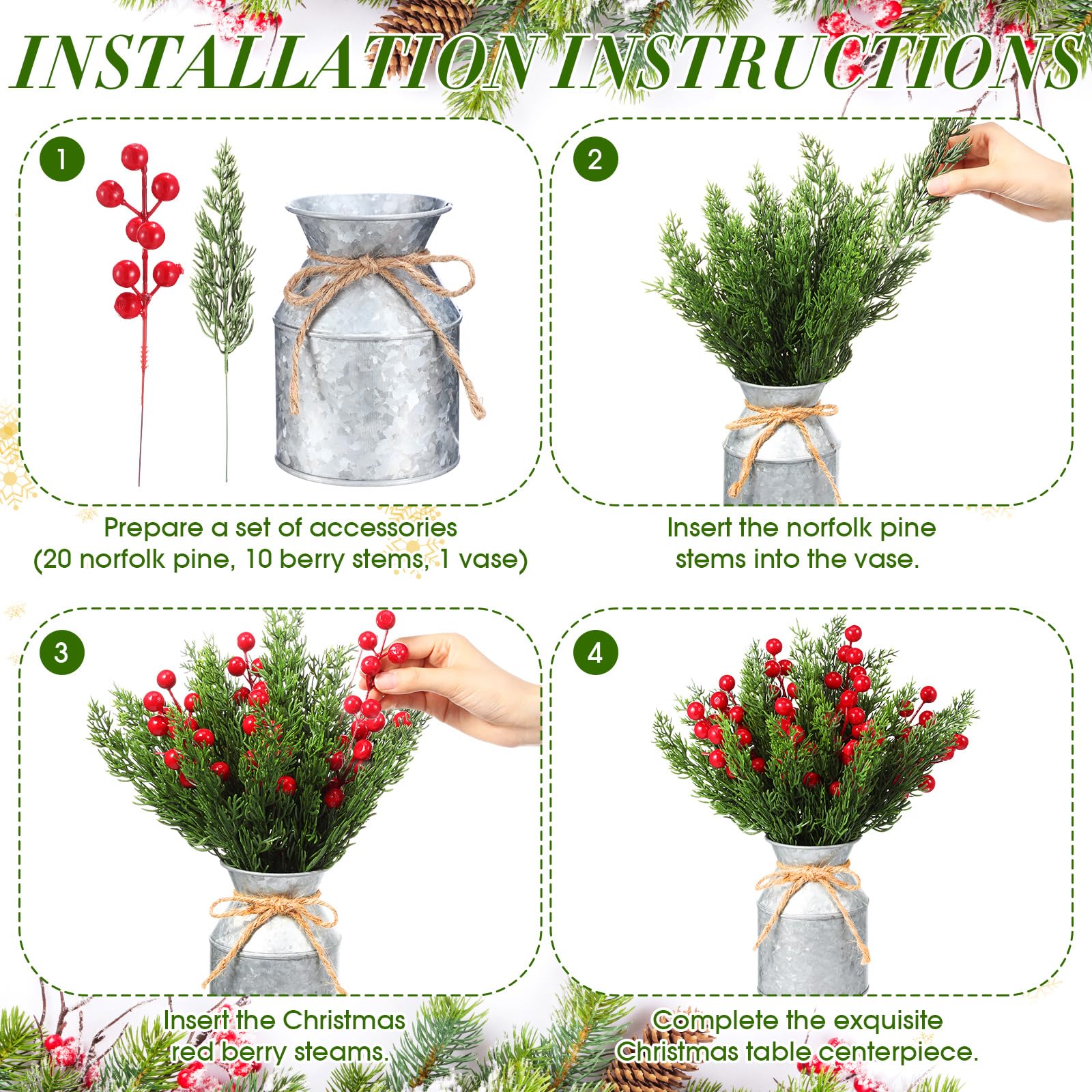 INSTALLATION INSTRUCTIONS

1

Prepare a set of accessories (20 norfolk pine, 10 berry stems, 1 vase)

2

Insert the norfolk pine stems into the vase.

3

Insert the Christmas red berry steams.

4

Complete the exquisite Christmas table centerpiece.