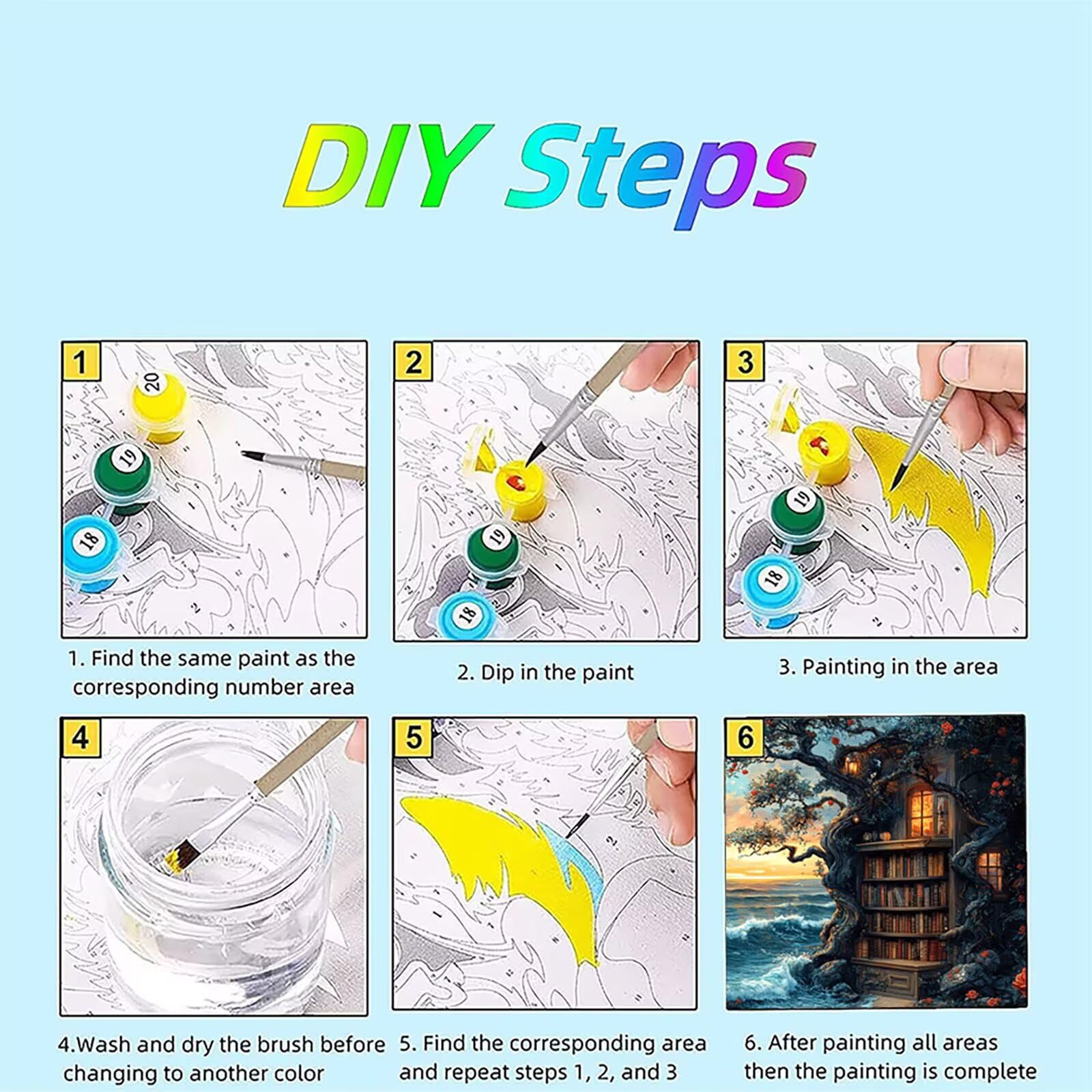 DIY Steps

1

20

19

18

1. Find the same paint as the corresponding number area

2

19

18

2. Dip in the paint

3

19

18

3. Painting in the area

4

4.Wash and dry the brush before changing to another color

5

5. Find the corresponding area and repeat steps 1, 2, and 3

6

6. After painting all areas then the painting is complete