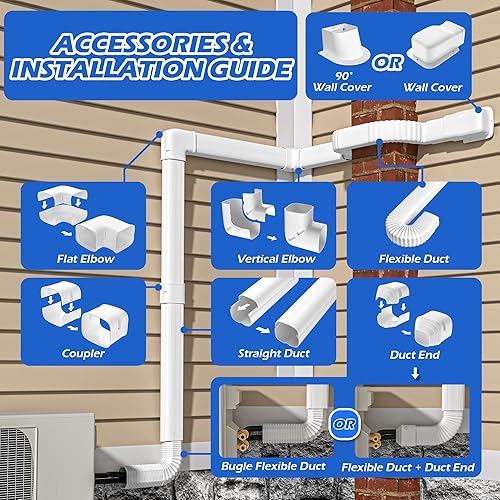 ACCESSORIES & INSTALLATION GUIDE

90° Wall Cover
OR
Wall Cover

Flat Elbow

Vertical Elbow

Flexible Duct

Coupler

Straight Duct

Duct End

Bugle Flexible Duct
OR
Flexible Duct + Duct End