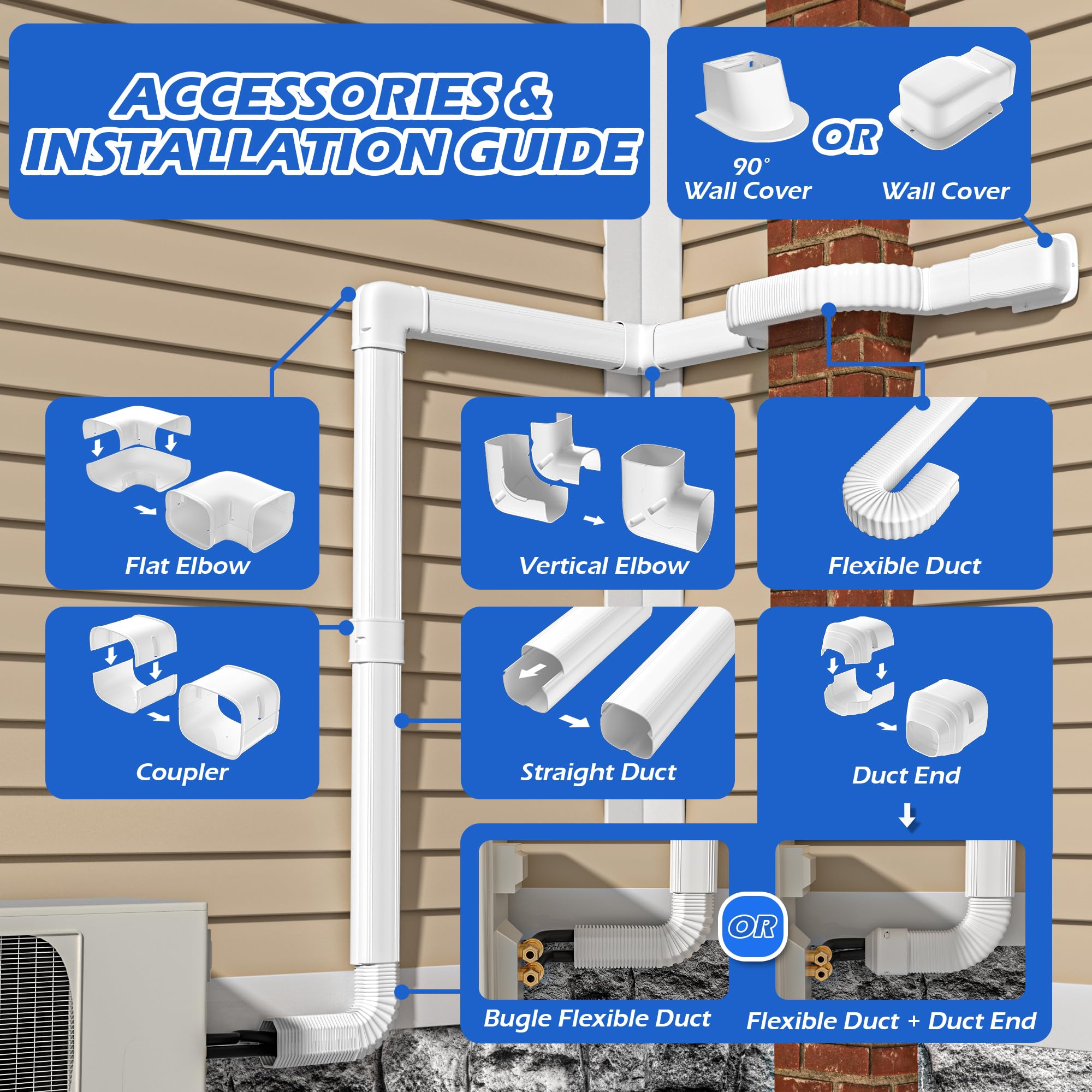 ACCESSORIES & INSTALLATION GUIDE

90°
Wall Cover

OR

Wall Cover

Flat Elbow

Vertical Elbow

Flexible Duct

Coupler

Straight Duct

Duct End

Bugle Flexible Duct

OR

Flexible Duct + Duct End