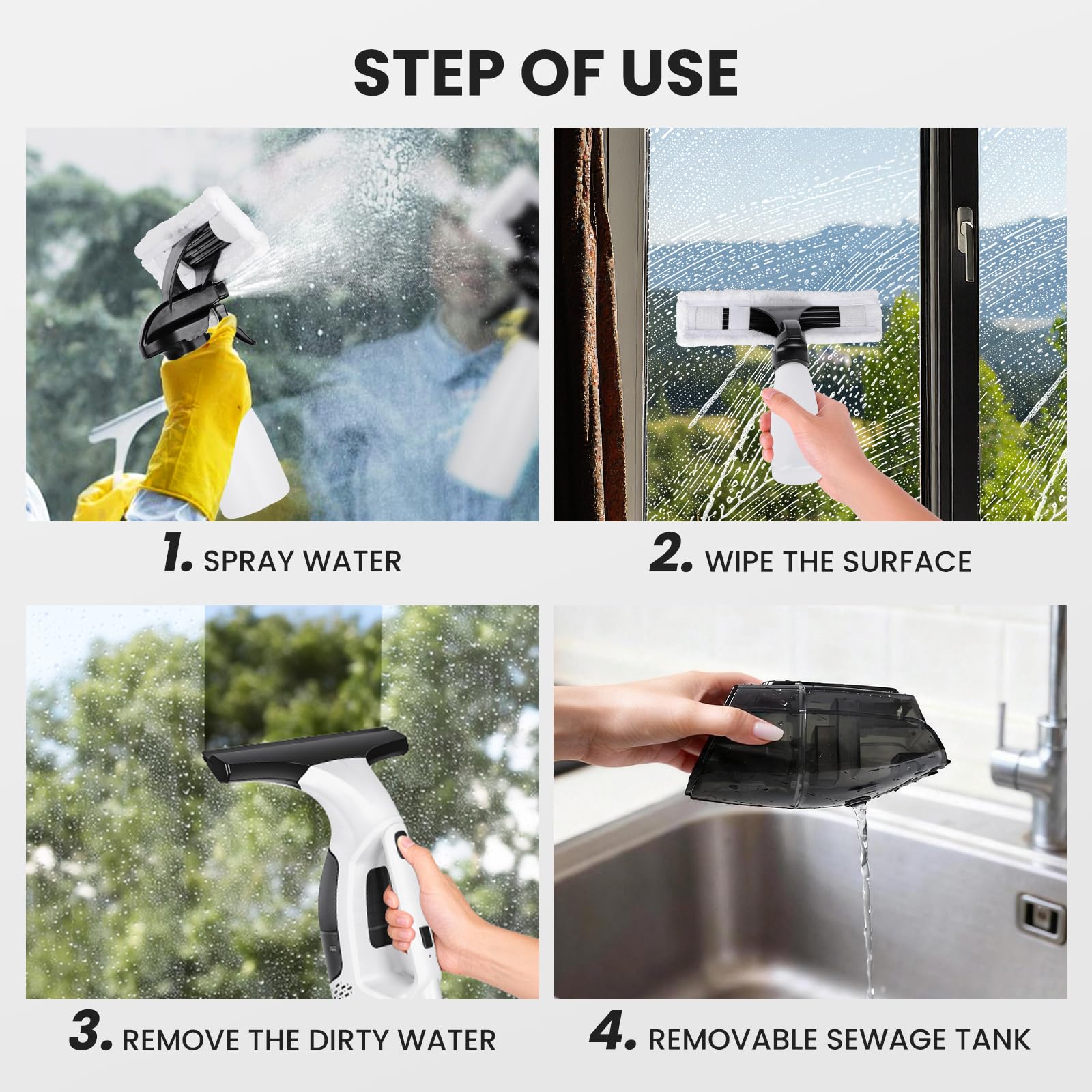 STEP OF USE

1. SPRAY WATER

2. WIPE THE SURFACE

3. REMOVE THE DIRTY WATER

4. REMOVABLE SEWAGE TANK