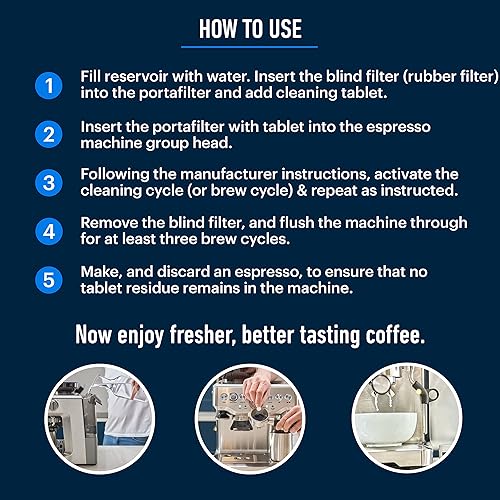 HOW TO USE

1 Fill reservoir with water. Insert the blind filter (rubber filter) into the portafilter and add cleaning tablet.

2 Insert the portafilter with tablet into the espresso machine group head.

3 Following the manufacturer instructions, activate the cleaning cycle (or brew cycle) & repeat as instructed.

4 Remove the blind filter, and flush the machine through for at least three brew cycles.

5 Make, and discard an espresso, to ensure that no tablet residue remains in the machine.

Now enjoy fresher, better tasting coffee.