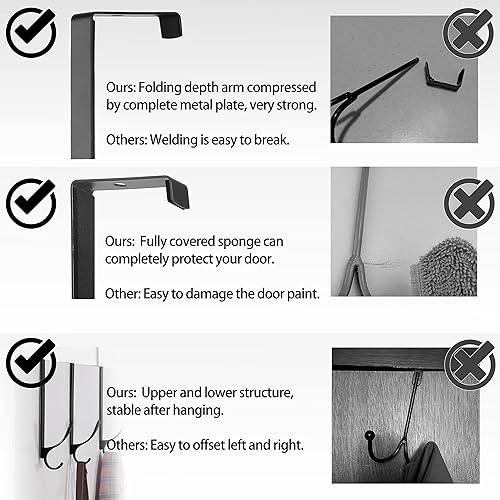 Ours: Folding depth arm compressed by complete metal plate, very strong.

Others: Welding is easy to break.

Ours: Fully covered sponge can completely protect your door.

Other: Easy to damage the door paint.

Ours: Upper and lower structure, stable after hanging.

Others: Easy to offset left and right.