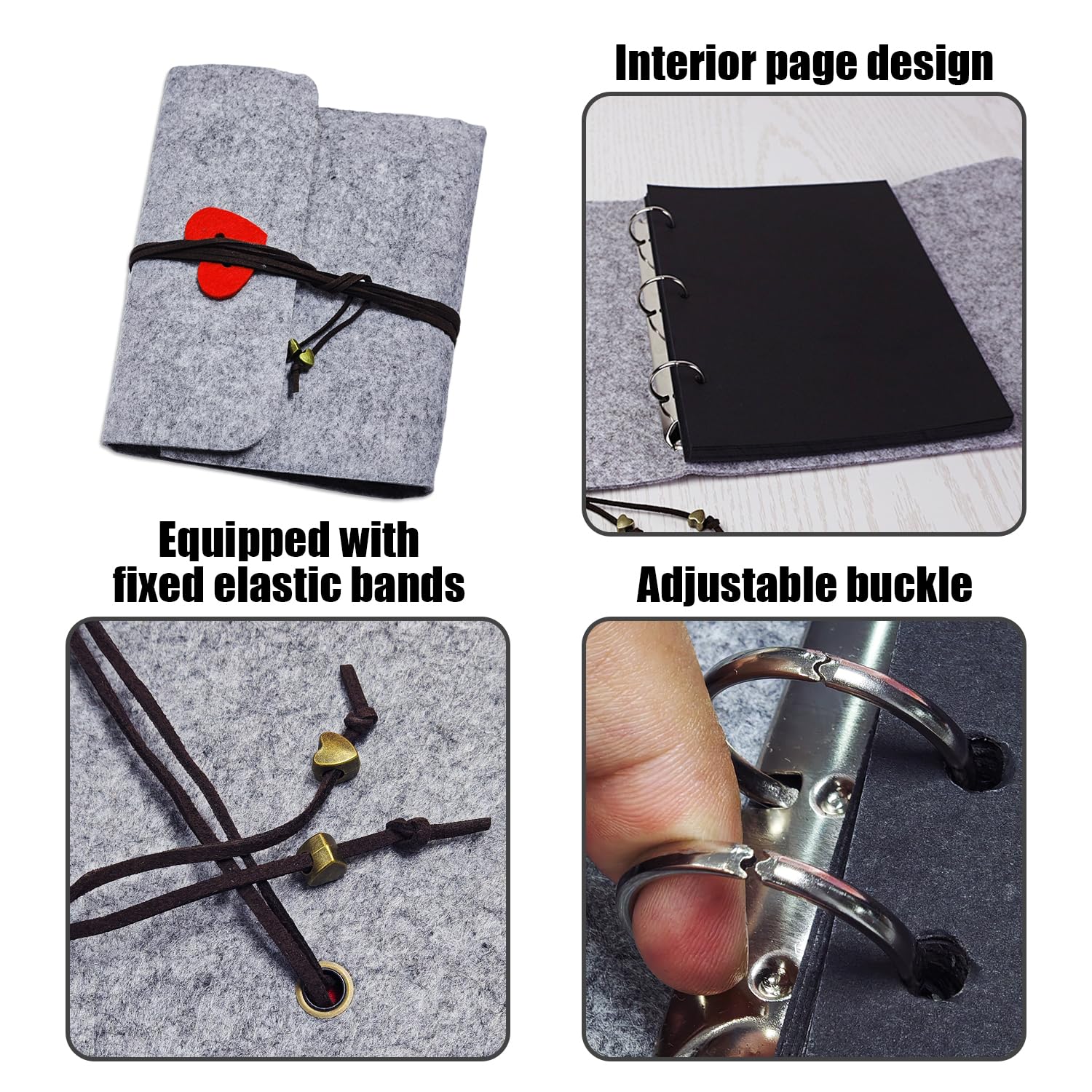 Interior page design

Equipped with fixed elastic bands

Adjustable buckle