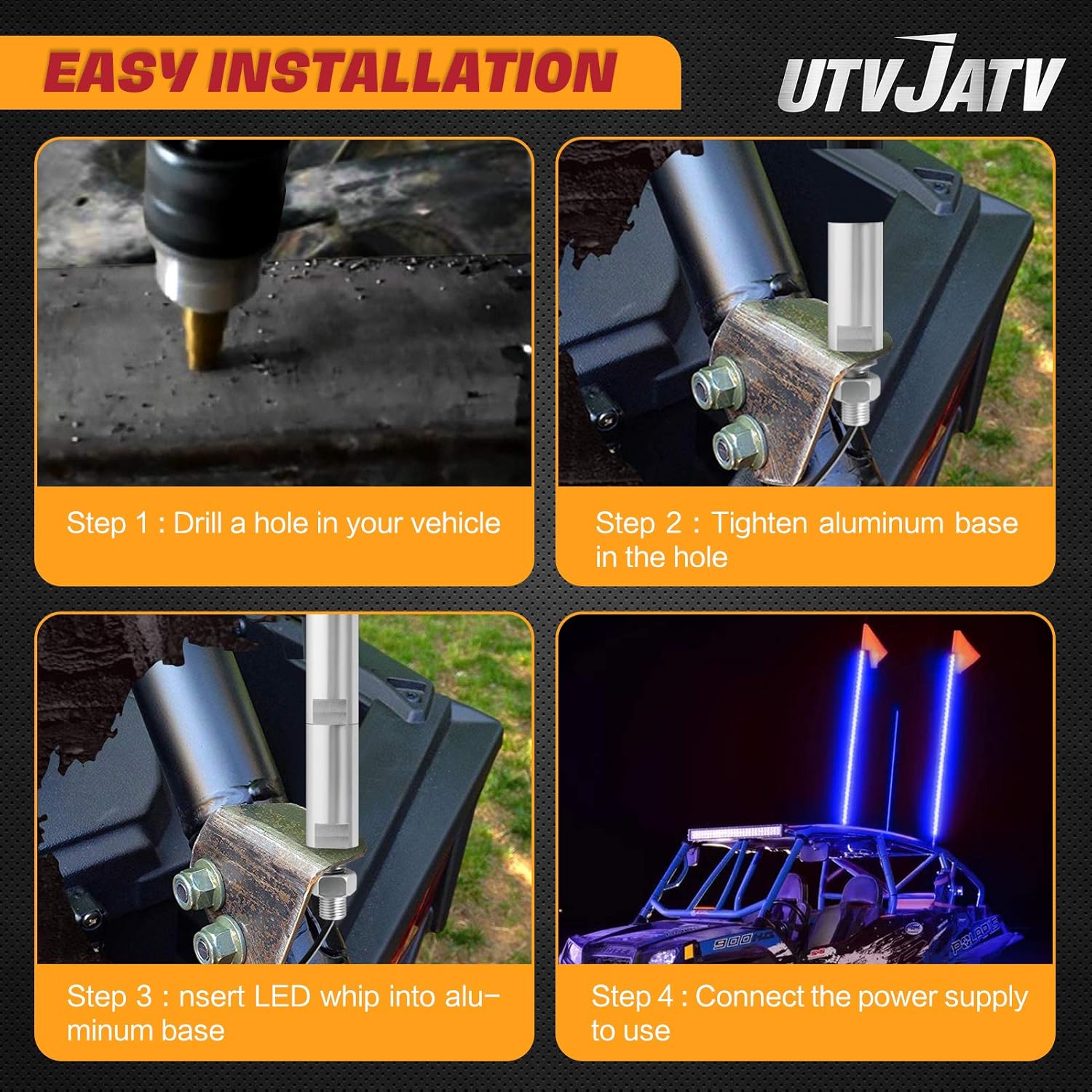 EASY INSTALLATION

UTVJATV

Step 1 : Drill a hole in your vehicle

Step 2 : Tighten aluminum base in the hole

Step 3 : nsert LED whip into aluminum base

Step 4 : Connect the power supply to use

900

POLARIS