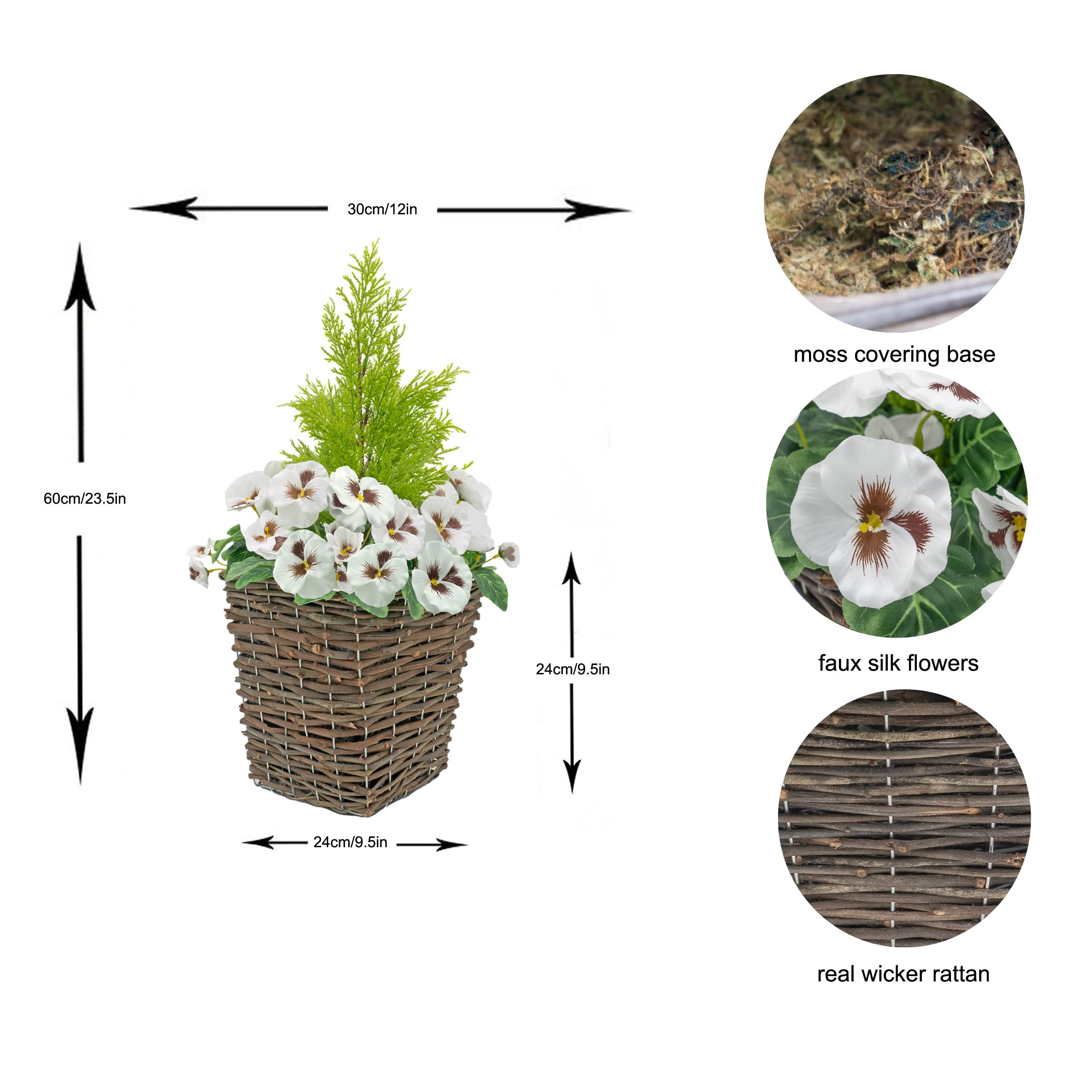 30cm/12in

60cm/23.5in

24cm/9.5in

24cm/9.5in

moss covering base

faux silk flowers

real wicker rattan