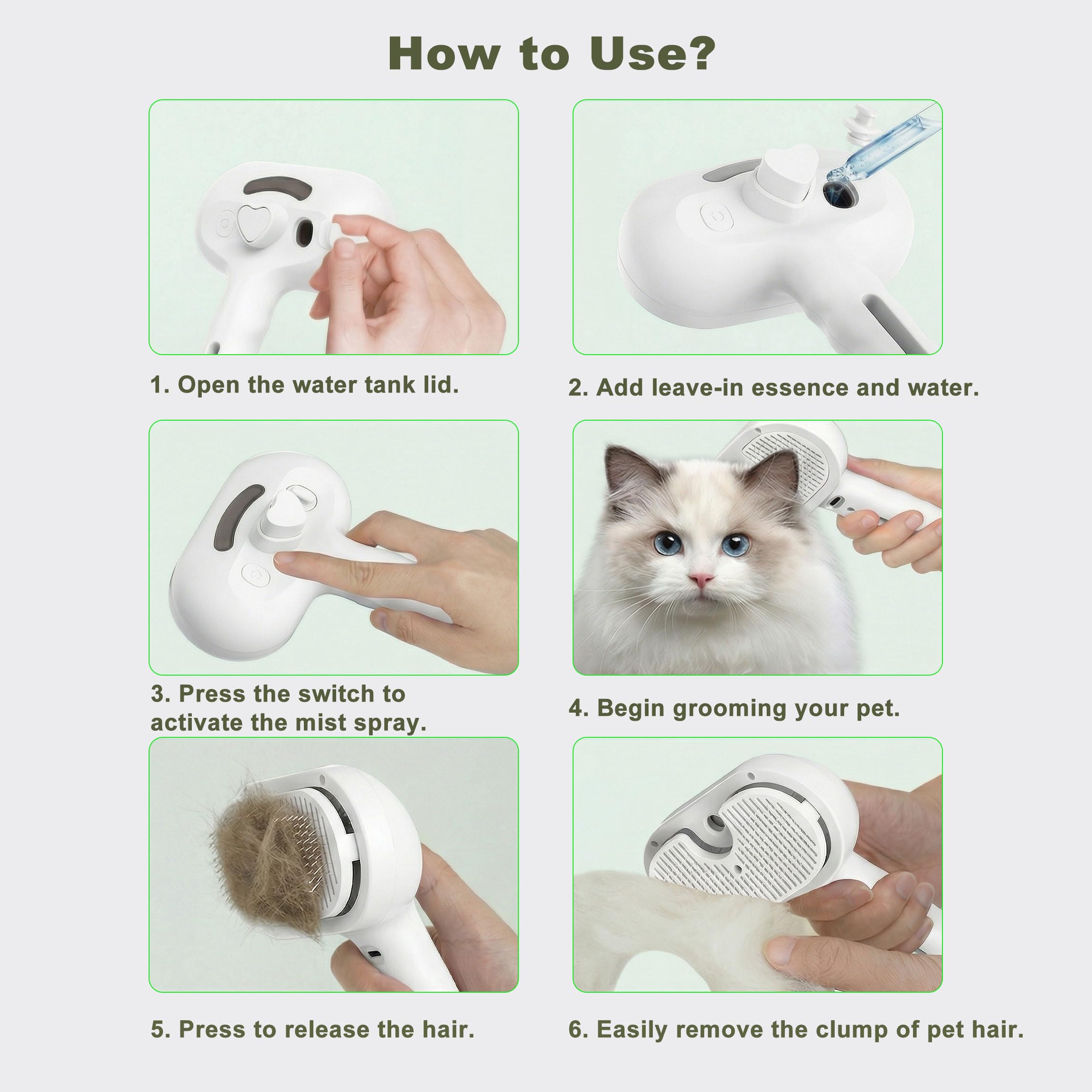 How to Use?

1. Open the water tank lid.

2. Add leave-in essence and water.

3. Press the switch to activate the mist spray.

4. Begin grooming your pet.

5. Press to release the hair.

6. Easily remove the clump of pet hair.