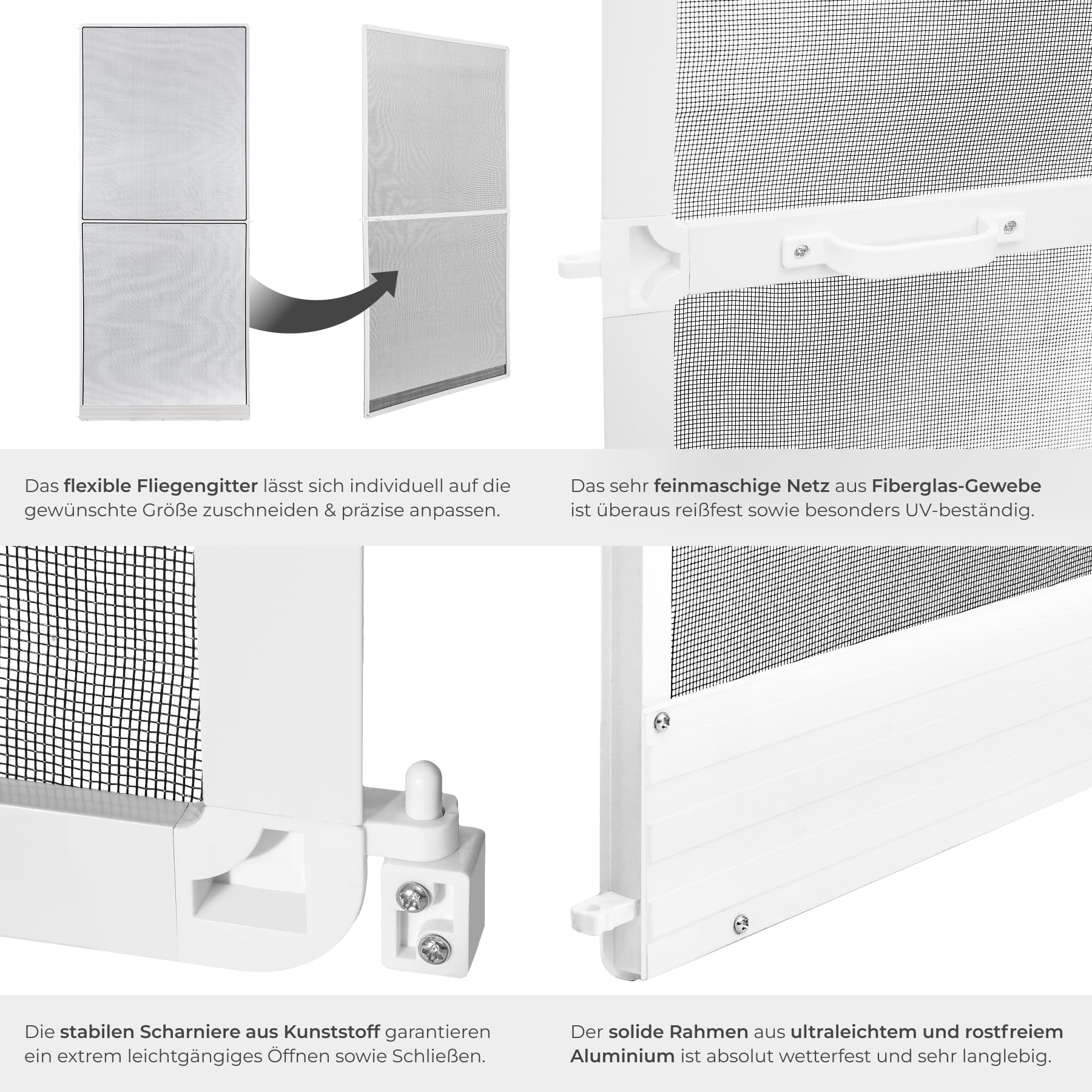 Das flexible Fliegengitter lässt sich individuell auf die gewünschte Größe zuschneiden & präzise anpassen.

Das sehr feinmaschige Netz aus Fiberglas-Gewebe ist überaus reißfest sowie besonders UV-beständig.

Die stabilen Scharniere aus Kunststoff garantieren ein extrem leichtgängiges Öffnen sowie Schließen.

Der solide Rahmen aus ultraleichtem und rostfreiem Aluminium ist absolut wetterfest und sehr langlebig.