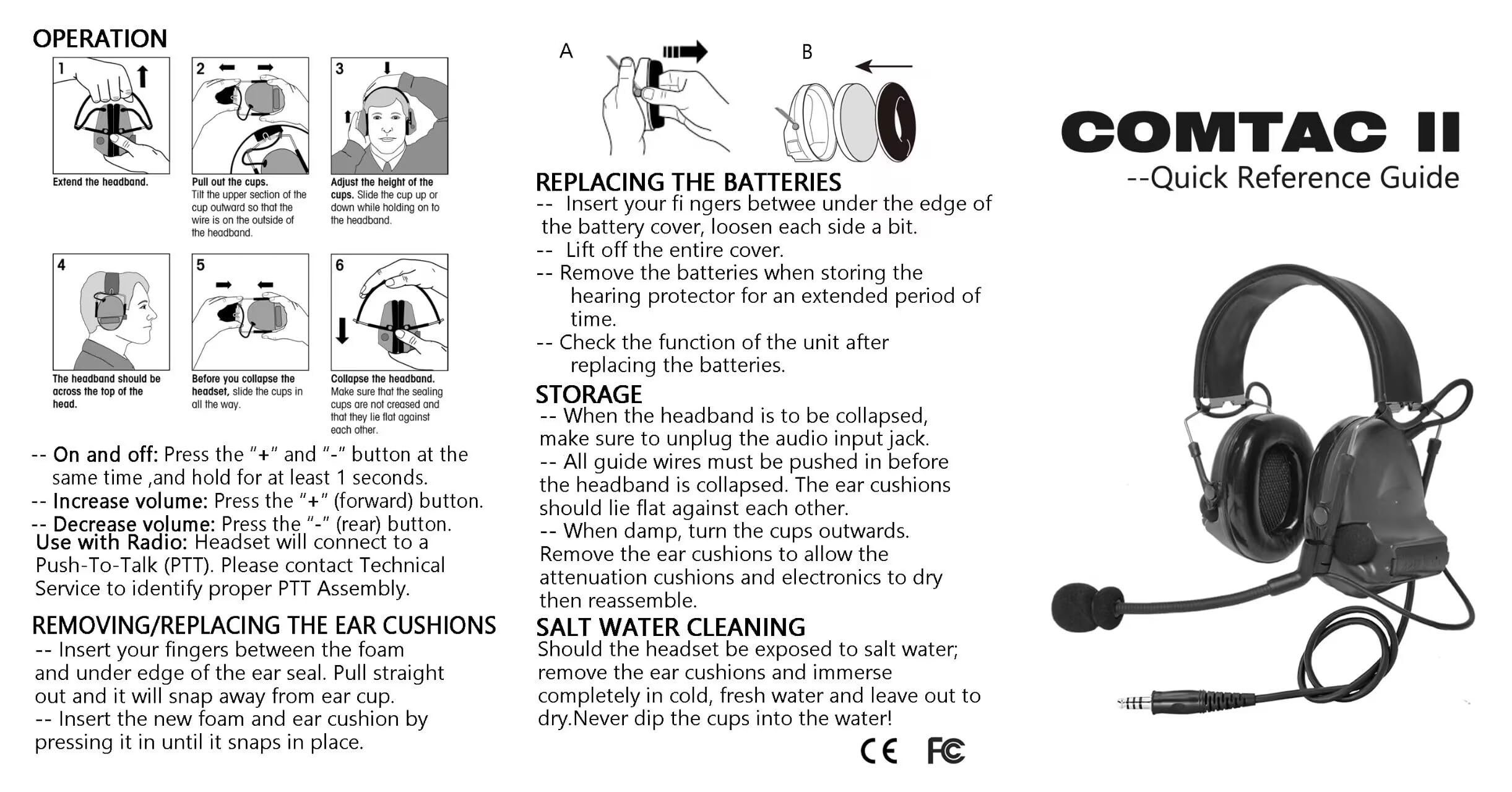 OPERATION

1

Extend the headband.

2

Pull out the cups. Tilt the upper section of the cup outward so that the wire is on the outside of the headband.

3

Adjust the height of the cups. Slide the cup up or down while holding on to the headband.

4

The headband should be across the top of the head.

5

Before you collapse the headset, slide the cups in all the way.

6

Collapse the headband. Make sure that the sealing cups are not creased and that they lie flat against each other.

-- On and off: Press the "+" and "-" button at the same time ,and hold for at least 1 seconds.
-- Increase volume: Press the "+" (forward) button.
-- Decrease volume: Press the "-" (rear) button.
Use with Radio: Headset will connect to a Push-To-Talk (PTT). Please contact Technical Service to identify proper PTT Assembly.

REMOVING/REPLACING THE EAR CUSHIONS
-- Insert your fingers between the foam and under edge of the ear seal. Pull straight out and it will snap away from ear cup.
-- Insert the new foam and ear cushion by pressing it in until it snaps in place.

A

B

REPLACING THE BATTERIES
-- Insert your fi ngers betwee under the edge of the battery cover, loosen each side a bit.
-- Lift off the entire cover.
-- Remove the batteries when storing the hearing protector for an extended period of time.
-- Check the function of the unit after replacing the batteries.

STORAGE
-- When the headband is to be collapsed, make sure to unplug the audio input jack.
-- All guide wires must be pushed in before the headband is collapsed. The ear cushions should lie flat against each other.
-- When damp, turn the cups outwards. Remove the ear cushions to allow the attenuation cushions and electronics to dry then reassemble.

SALT WATER CLEANING
Should the headset be exposed to salt water; remove the ear cushions and immerse completely in cold, fresh water and leave out to dry.Never dip the cups into the water!

CE FC

COMTAC II
--Quick Reference Guide