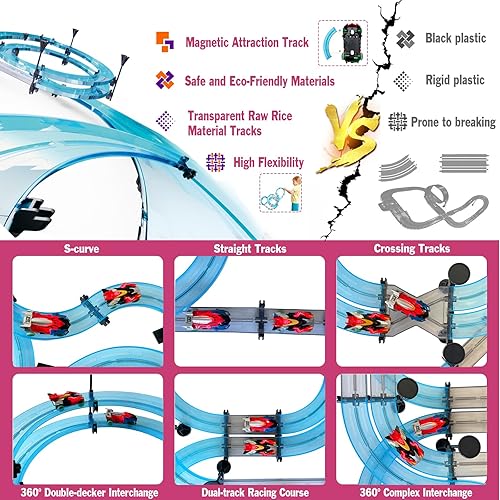 Magnetic Attraction Track

Safe and Eco-Friendly Materials

Transparent Raw Rice Material Tracks

High Flexibility

VS

Black plastic

Rigid plastic

Prone to breaking

S-curve

Straight Tracks

Crossing Tracks

360° Double-decker Interchange

Dual-track Racing Course

360° Complex Interchange