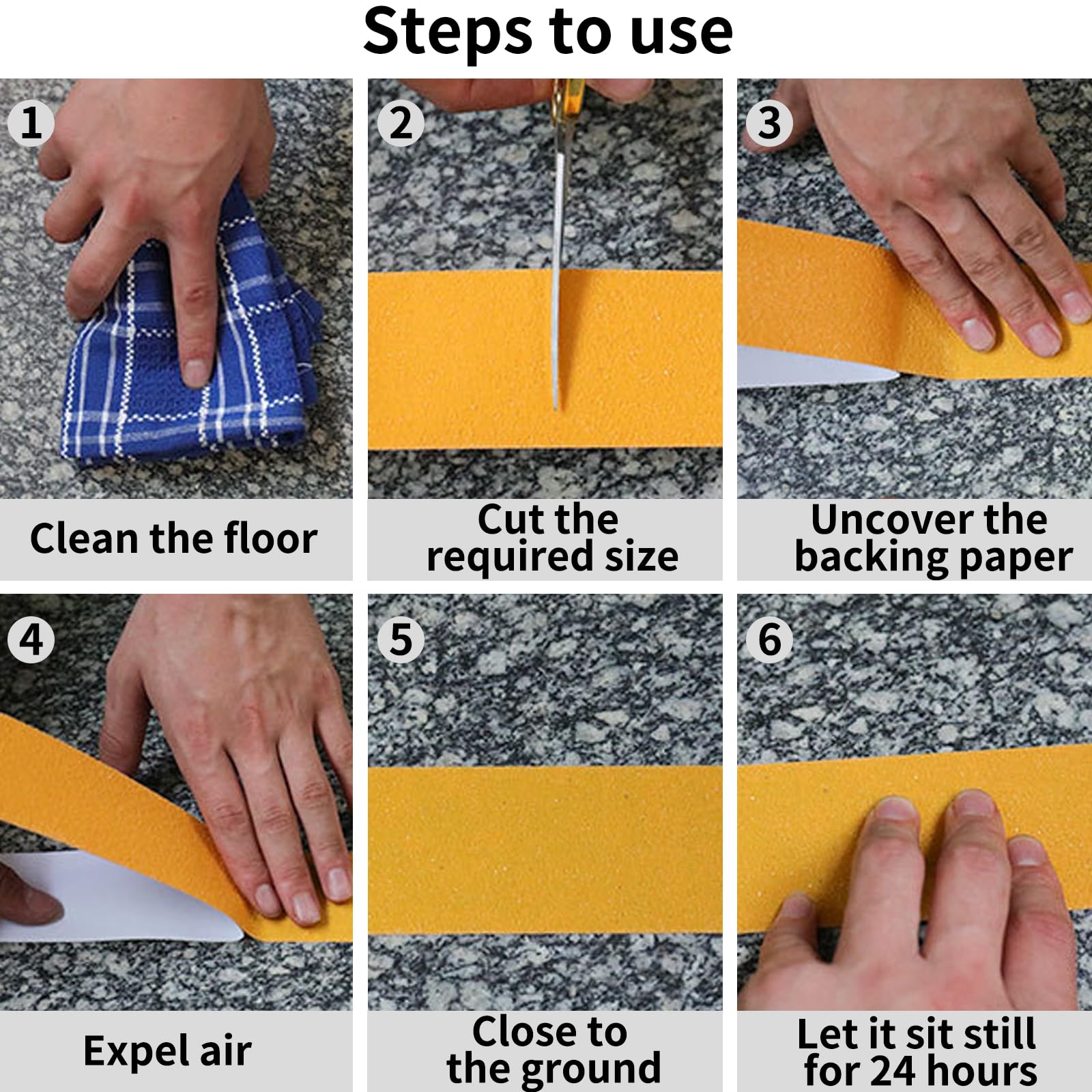 Steps to use

1
Clean the floor

2
Cut the required size

3
Uncover the backing paper

4
Expel air

5
Close to the ground

6
Let it sit still for 24 hours