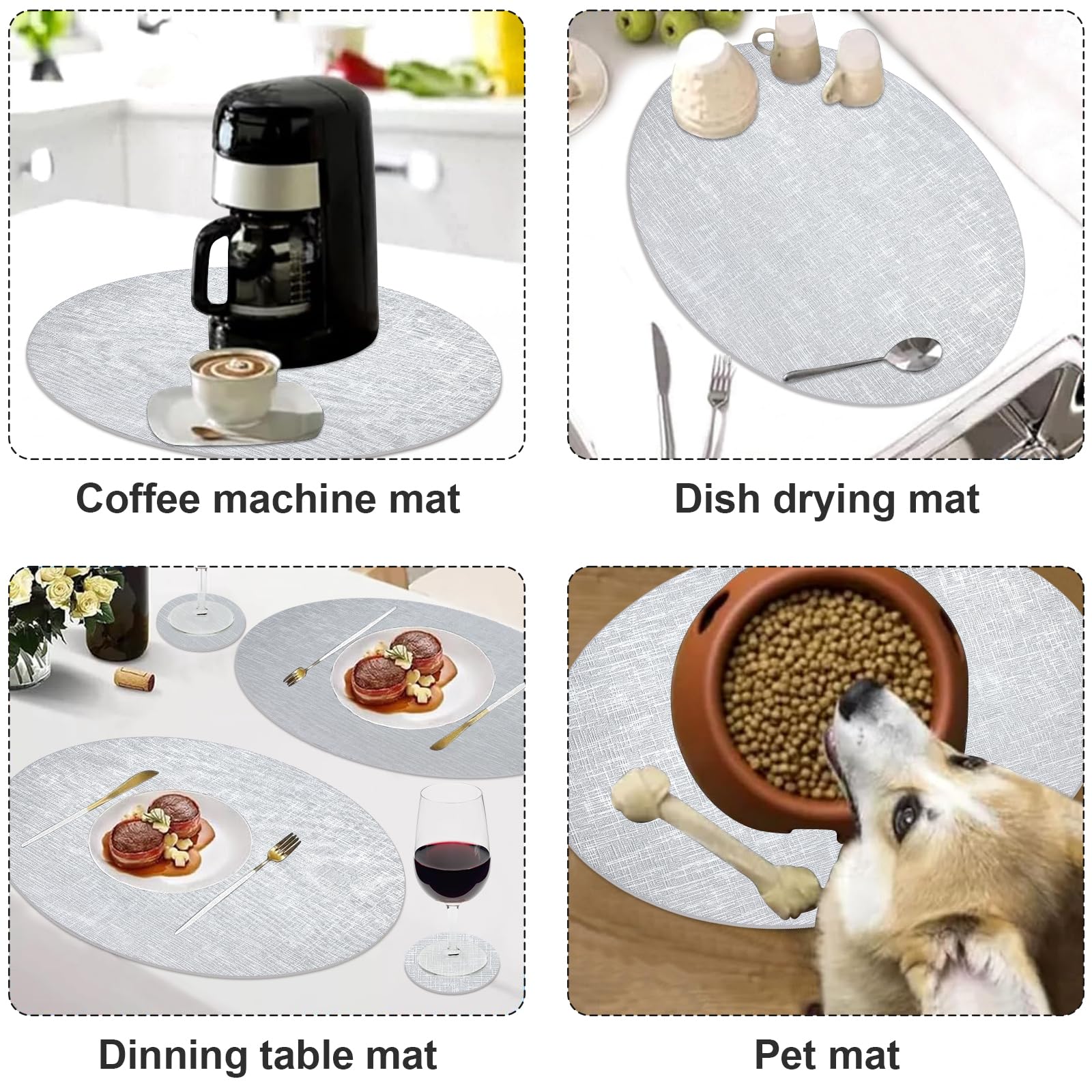 Coffee machine mat

Dish drying mat

Dinning table mat

Pet mat