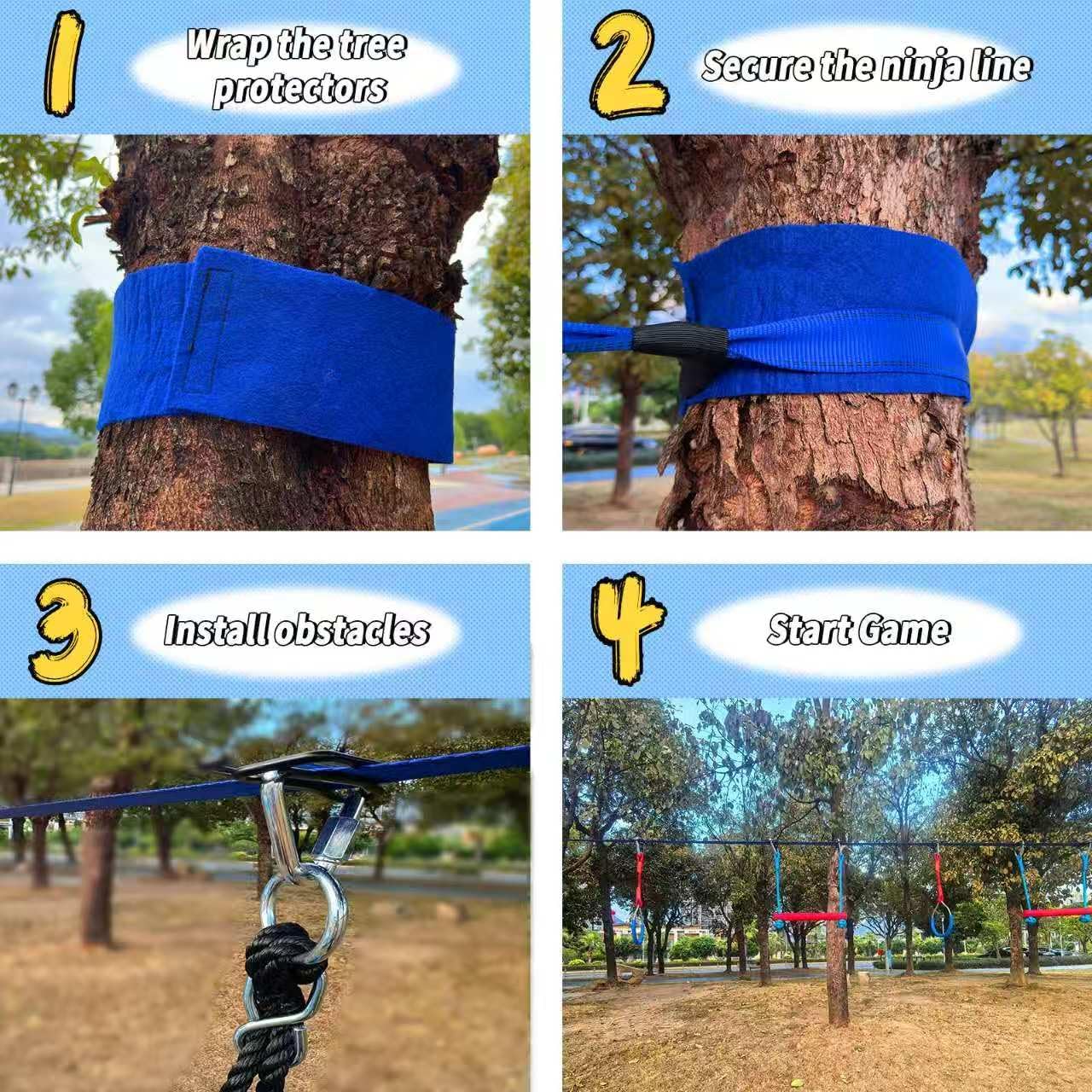 1 Wrap the tree protectors

2 Secure the ninja line

3 Install obstacles

4 Start Game