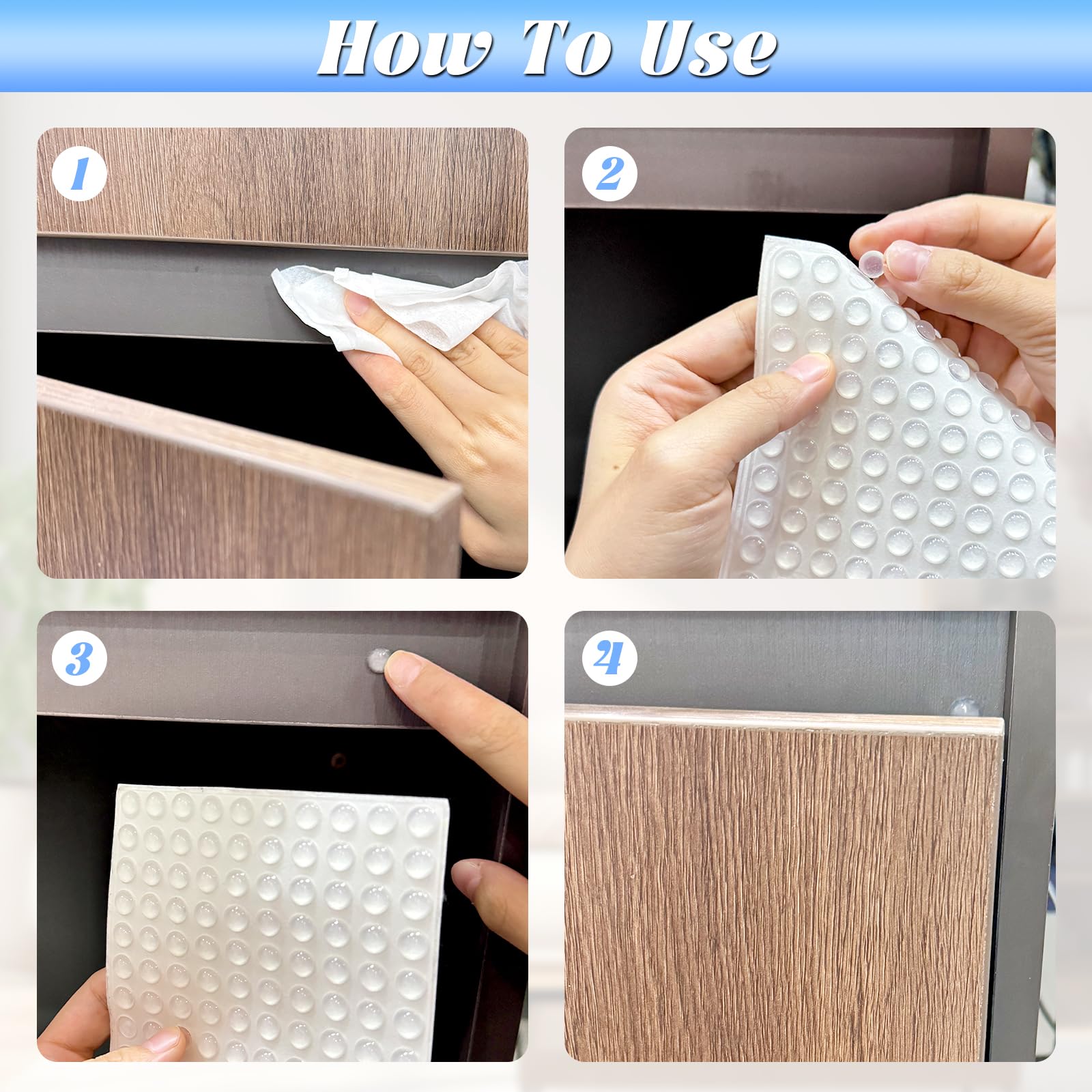 How To Use

1

2

3

4