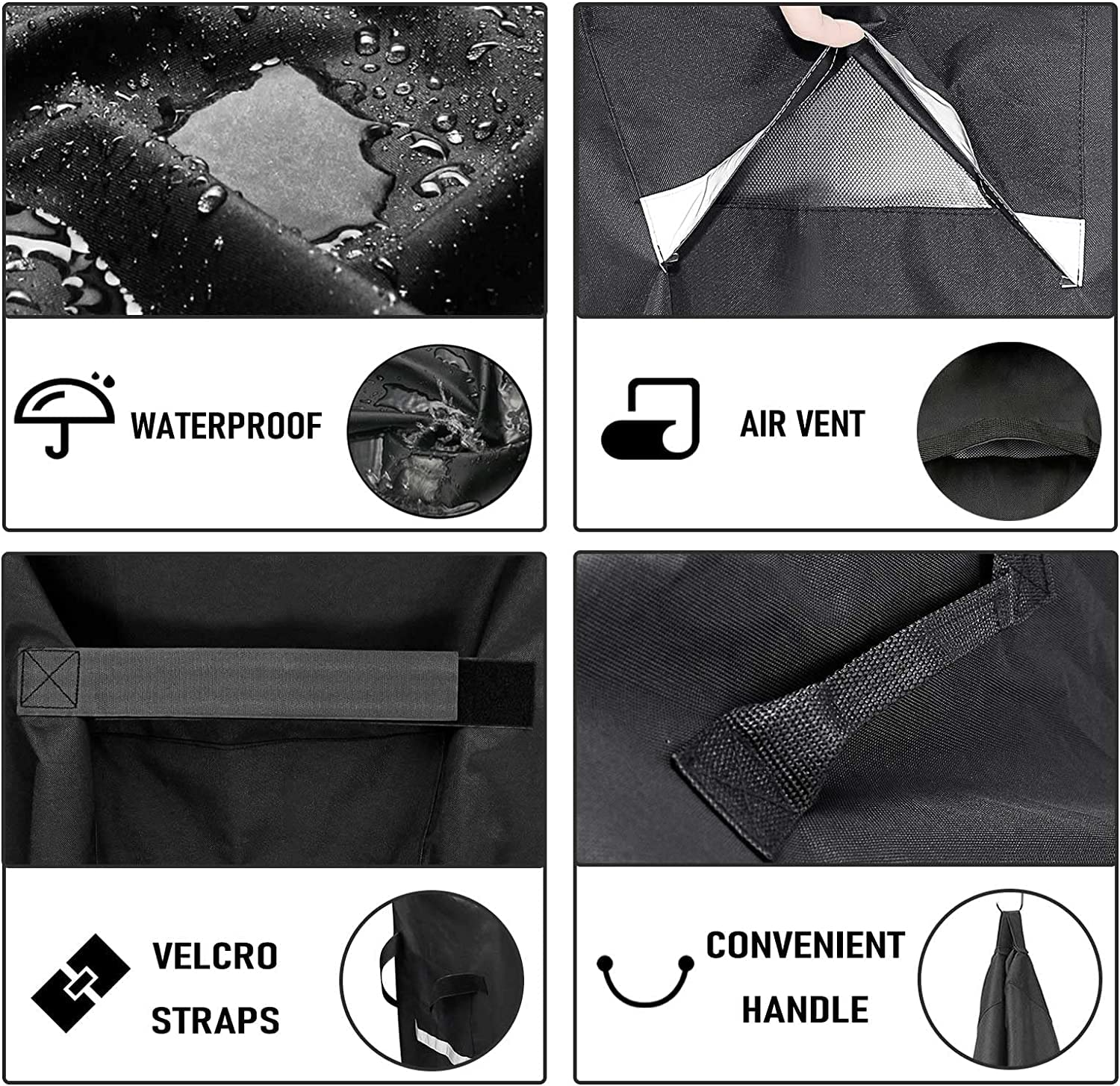 WATERPROOF

AIR VENT

VELCRO
STRAPS

CONVENIENT
HANDLE