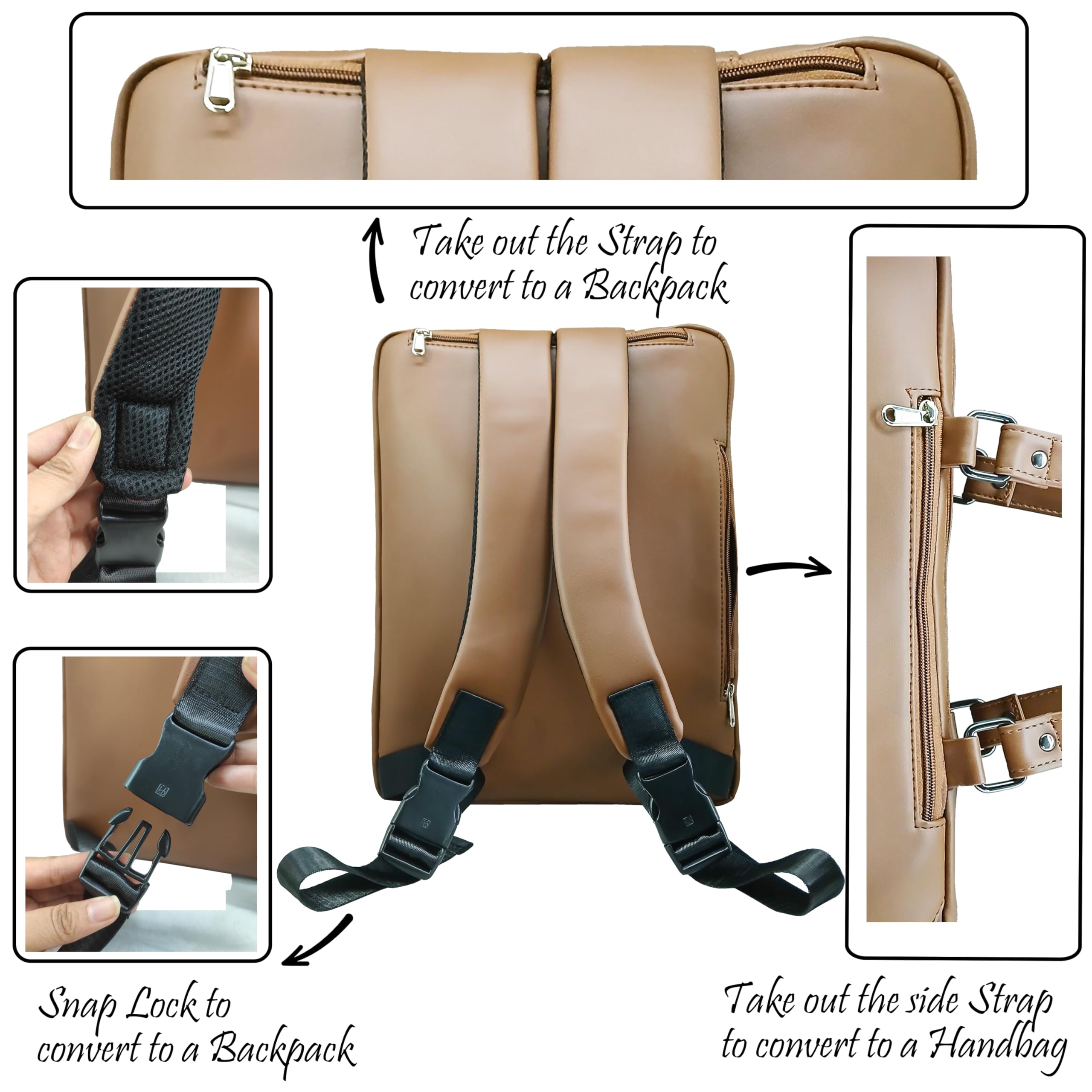 Take out the Strap to convert to a Backpack

Snap Lock to convert to a Backpack

Take out the side Strap to convert to a Handbag