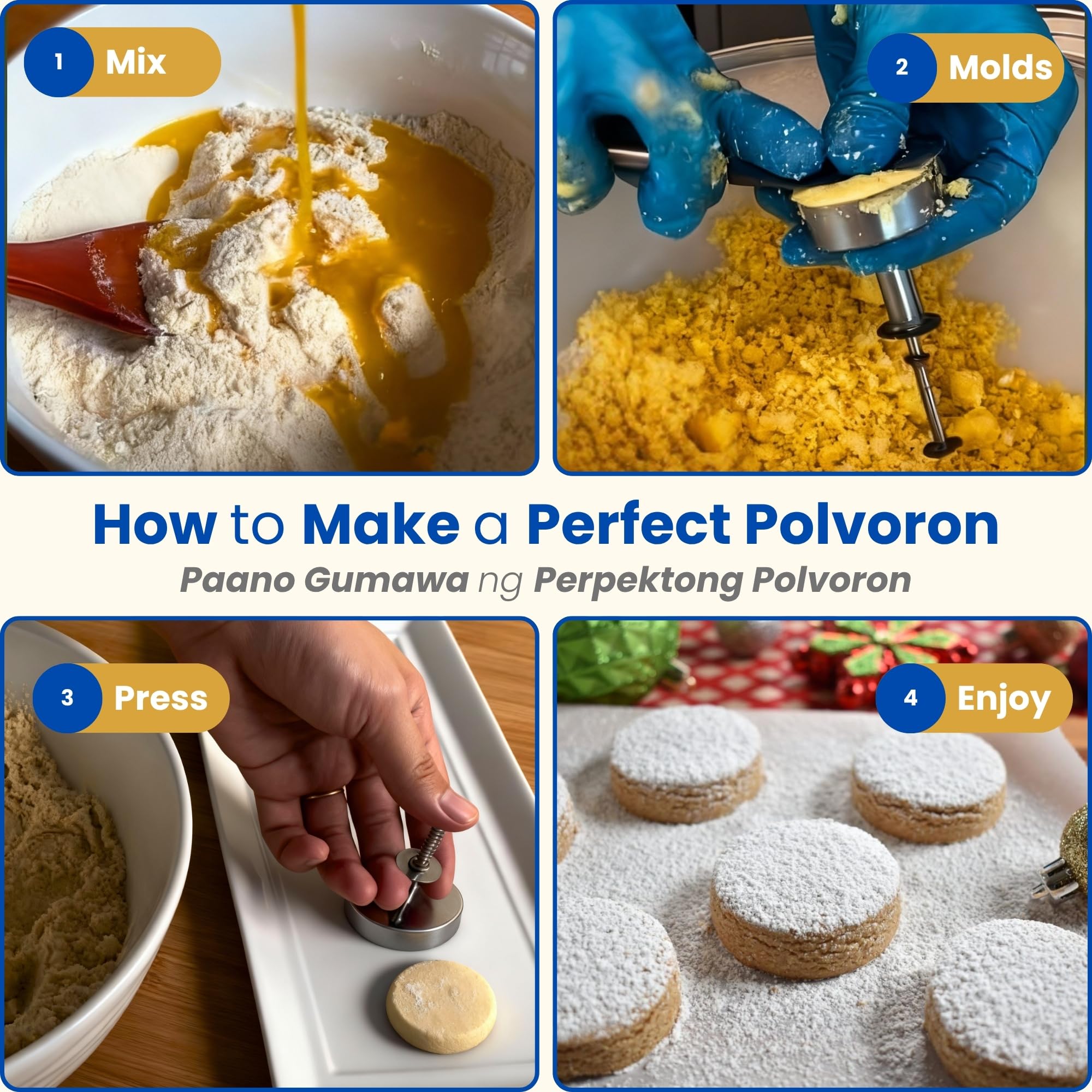 1 Mix

2 Molds

How to Make a Perfect Polvoron

Paano Gumawa ng Perpektong Polvoron

3 Press

4 Enjoy