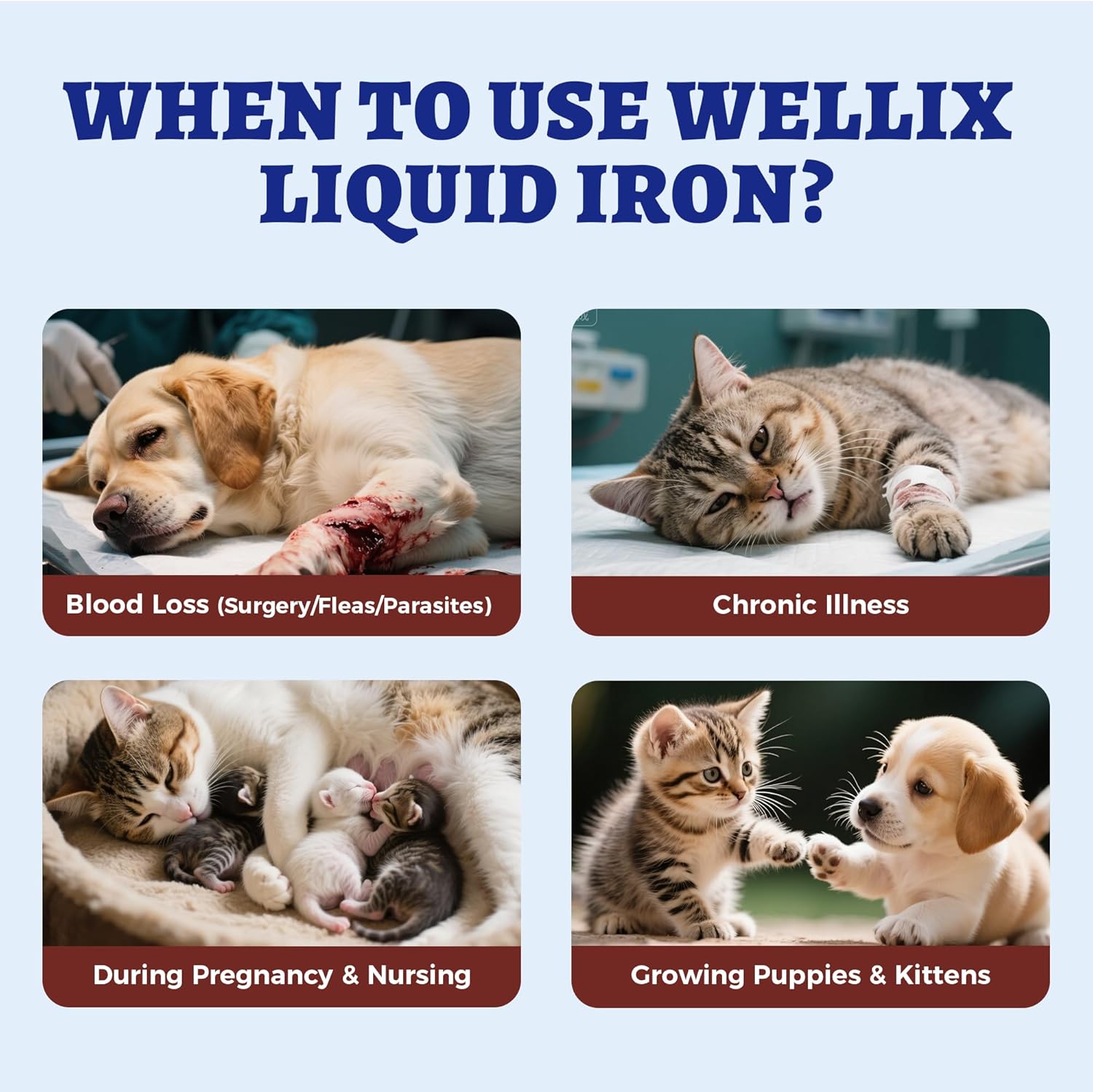 WHEN TO USE WELLIX LIQUID IRON?

Blood Loss (Surgery/Fleas/Parasites)

Chronic Illness

During Pregnancy & Nursing

Growing Puppies & Kittens