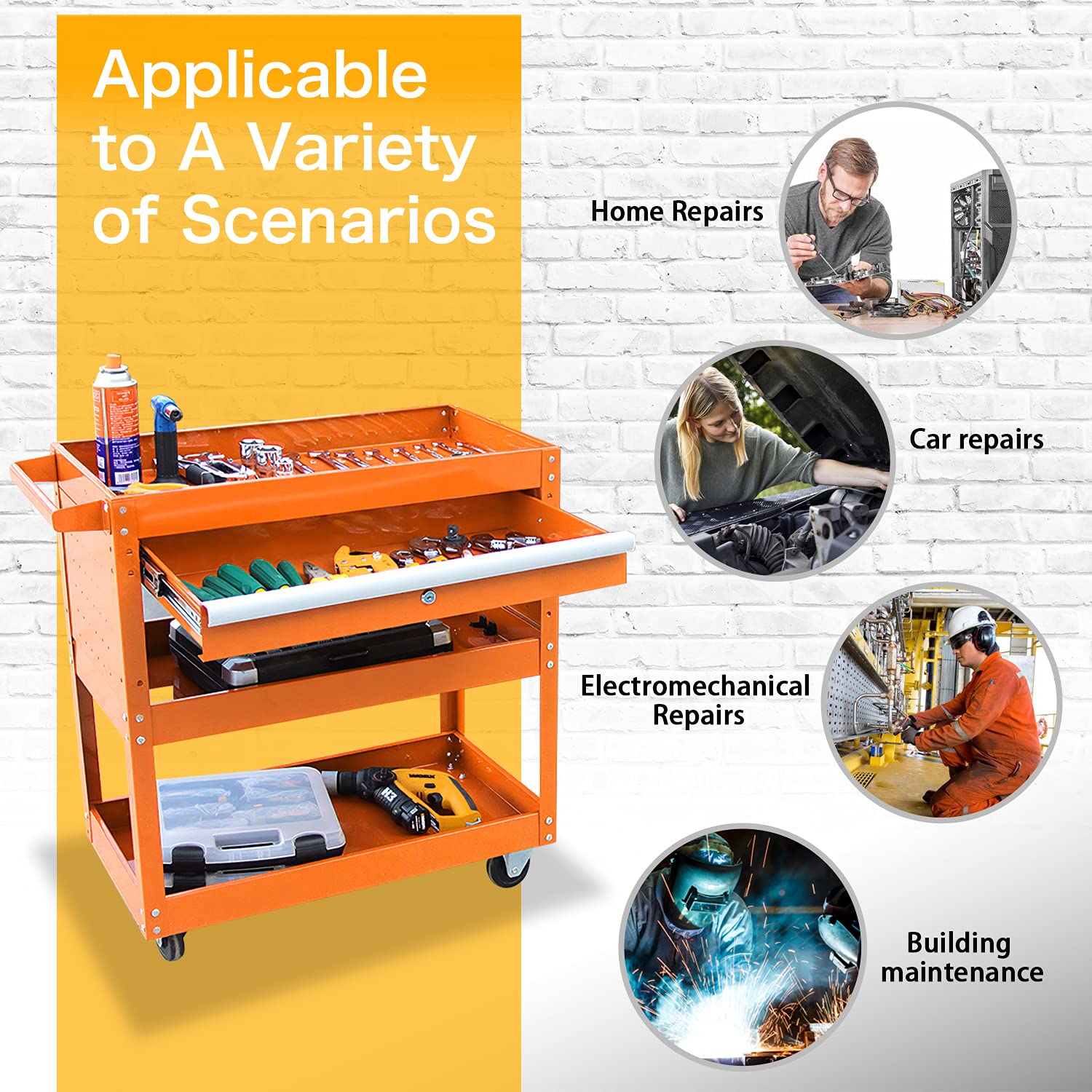 Applicable to A Variety of Scenarios

Home Repairs

Car repairs

Electromechanical Repairs

Building maintenance