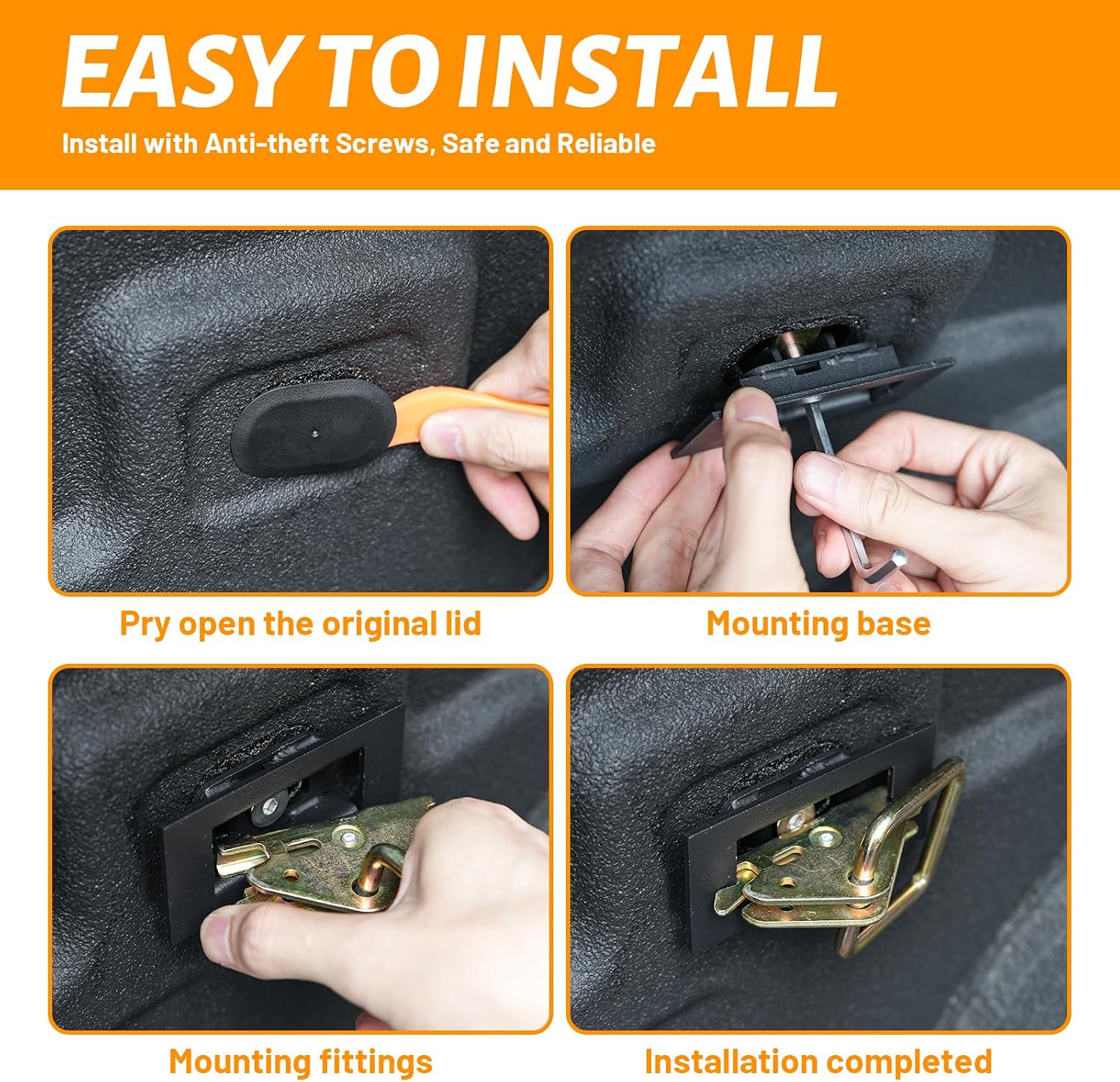 EASY TO INSTALL

Install with Anti-theft Screws, Safe and Reliable

Pry open the original lid

Mounting base

Mounting fittings

Installation completed