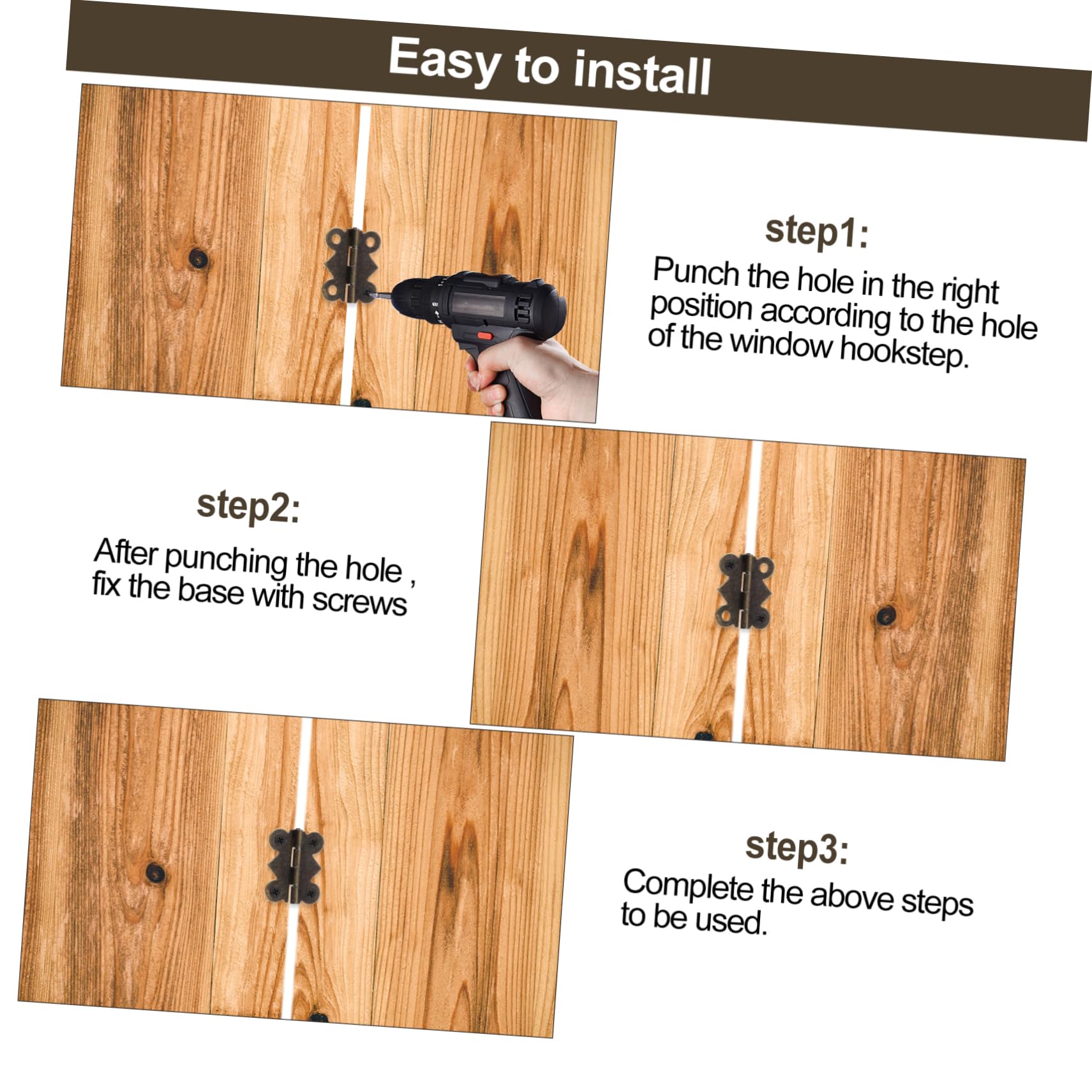 Easy to install

step1:
Punch the hole in the right position according to the hole of the window hookstep.

step2:
After punching the hole , fix the base with screws

step3:
Complete the above steps to be used.