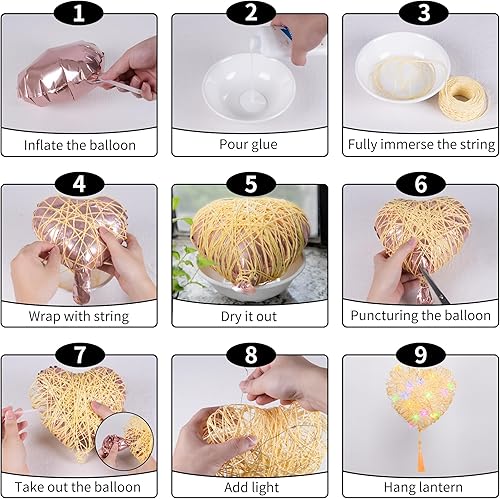 1
Inflate the balloon

2
Pour glue

3
Fully immerse the string

4
Wrap with string

5
Dry it out

6
Puncturing the balloon

7
Take out the balloon

8
Add light

9
Hang lantern