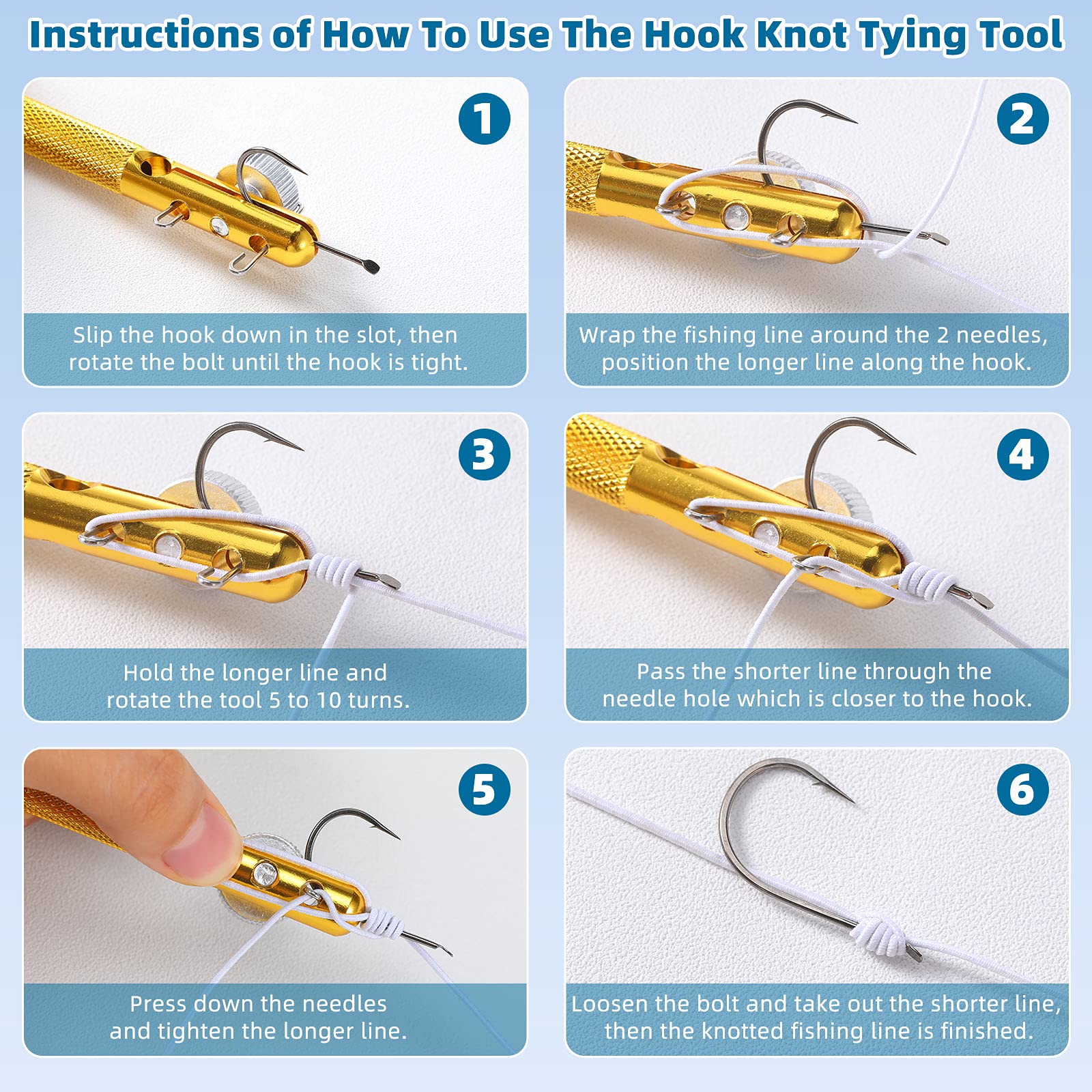 Instructions of How To Use The Hook Knot Tying Tool

1

Slip the hook down in the slot, then rotate the bolt until the hook is tight.

2

Wrap the fishing line around the 2 needles, position the longer line along the hook.

3

Hold the longer line and rotate the tool 5 to 10 turns.

4

Pass the shorter line through the needle hole which is closer to the hook.

5

Press down the needles and tighten the longer line.

6

Loosen the bolt and take out the shorter line, then the knotted fishing line is finished.