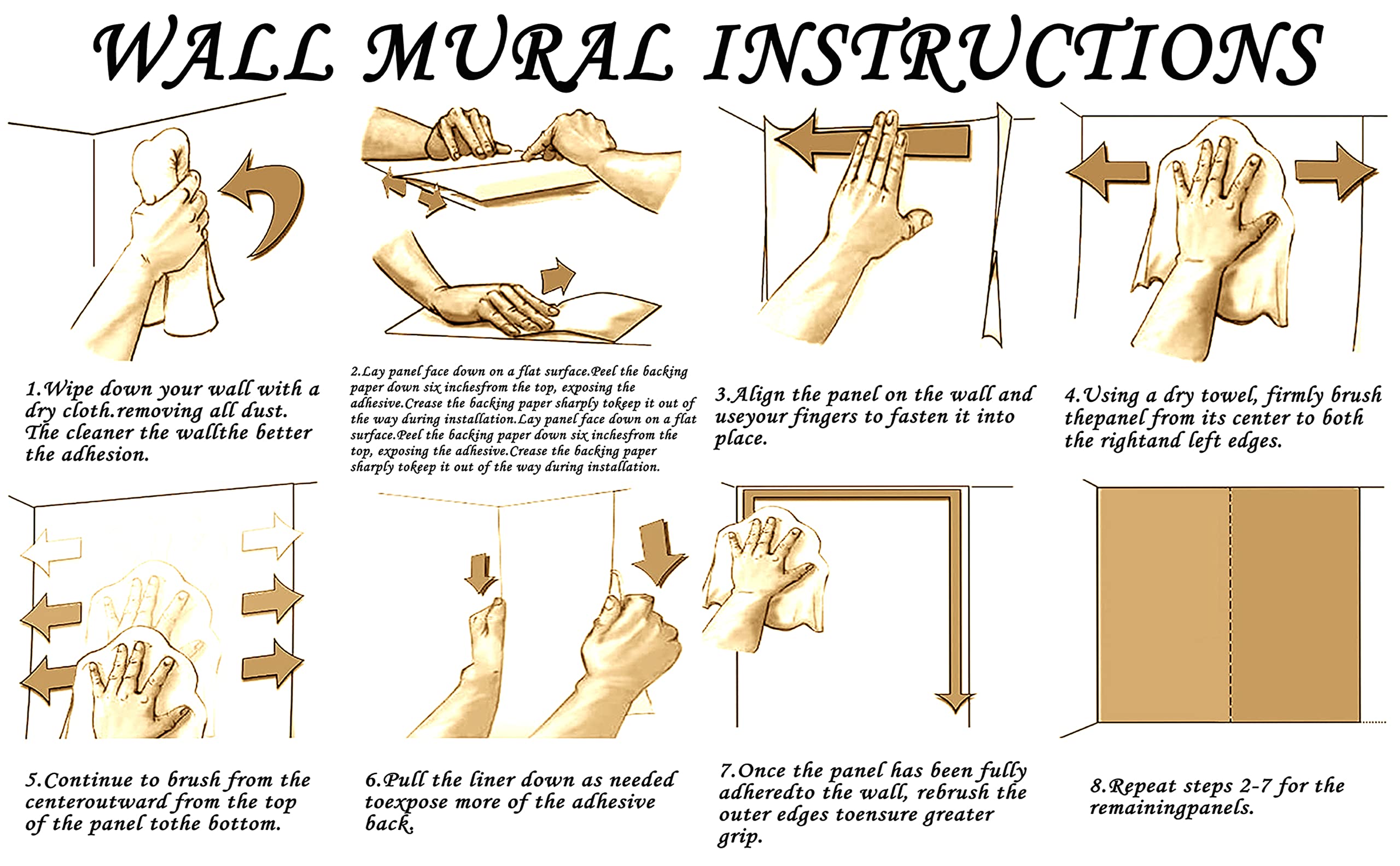 WALL MURAL INSTRUCTIONS

1.Wipe down your wall with a dry cloth.removing all dust. The cleaner the wallthe better the adhesion.

2.Lay panel face down on a flat surface.Peel the backing paper down six inchesfrom the top, exposing the adhesive.Crease the backing paper sharply tokeep it out of the way during installation.Lay panel face down on a flat surface.Peel the backing paper down six inchesfrom the top, exposing the adhesive.Crease the backing paper sharply tokeep it out of the way during installation.

3.Align the panel on the wall and useyour fingers to fasten it into place.

4.Using a dry towel, firmly brush thepanel from its center to both the rightand left edges.

5.Continue to brush from the centeroutward from the top of the panel tothe bottom.

6.Pull the liner down as needed toexpose more of the adhesive back.

7.Once the panel has been fully adheredto the wall, rebrush the outer edges toensure greater grip.

8.Repeat steps 2-7 for the remainingpanels.