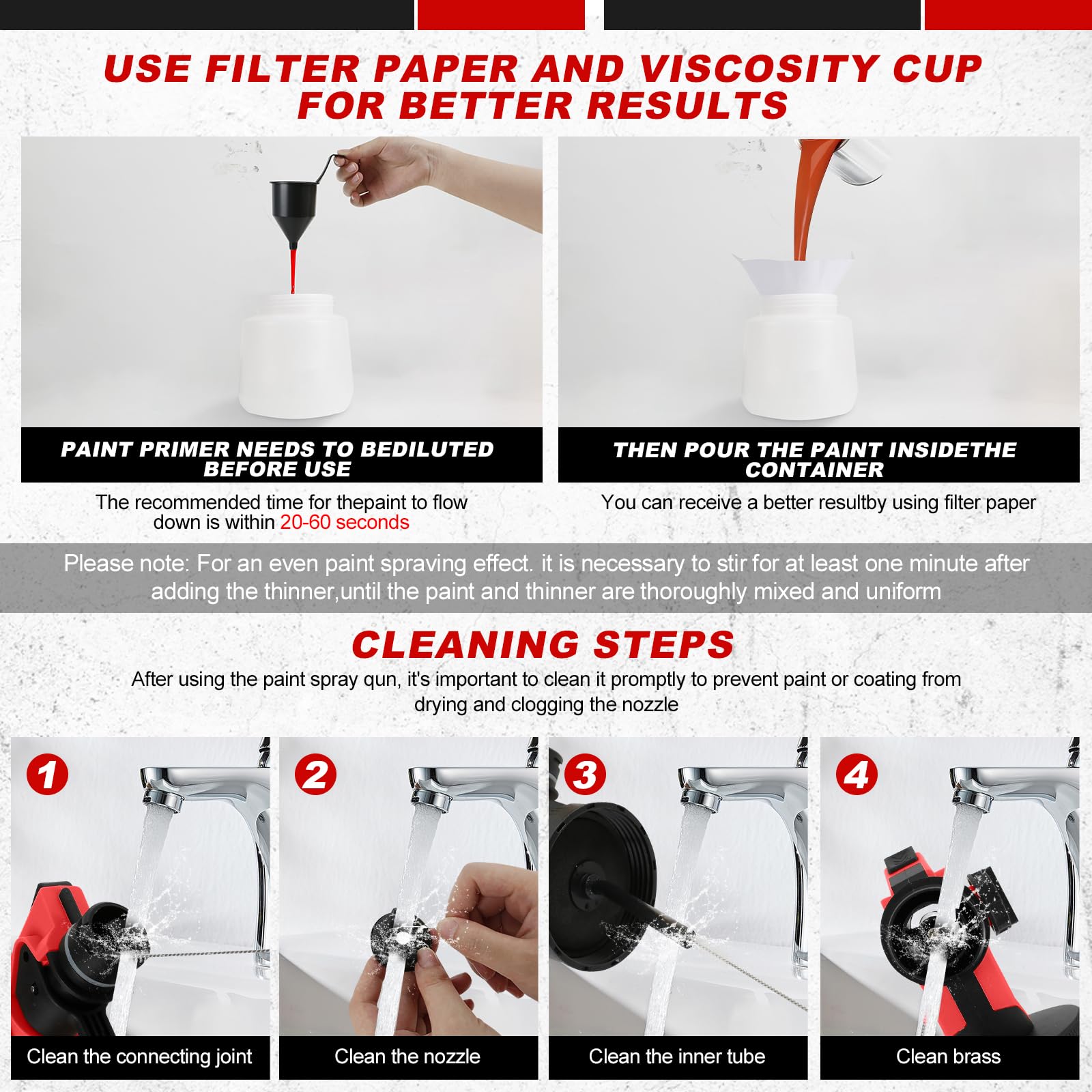 USE FILTER PAPER AND VISCOSITY CUP FOR BETTER RESULTS

PAINT PRIMER NEEDS TO BEDILUTED BEFORE USE

The recommended time for thepaint to flow down is within 20-60 seconds

THEN POUR THE PAINT INSIDETHE CONTAINER

You can receive a better resultby using filter paper

Please note: For an even paint spraving effect. it is necessary to stir for at least one minute after adding the thinner,until the paint and thinner are thoroughly mixed and uniform

CLEANING STEPS

After using the paint spray qun, it's important to clean it promptly to prevent paint or coating from drying and clogging the nozzle

1
Clean the connecting joint

2
Clean the nozzle

3
Clean the inner tube

4
Clean brass