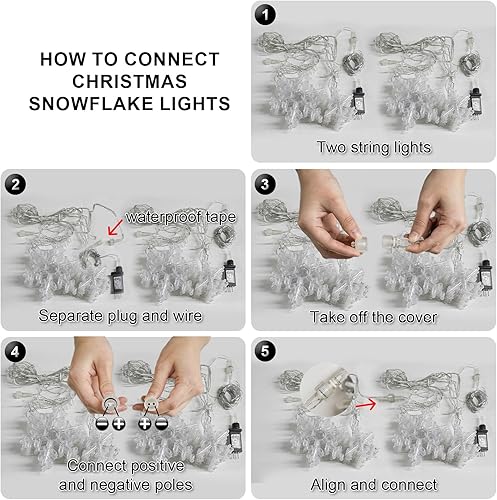 HOW TO CONNECT CHRISTMAS SNOWFLAKE LIGHTS

1

Two string lights

2

waterproof tape

Separate plug and wire

3

Take off the cover

4

− + + −

Connect positive and negative poles

5

Align and connect