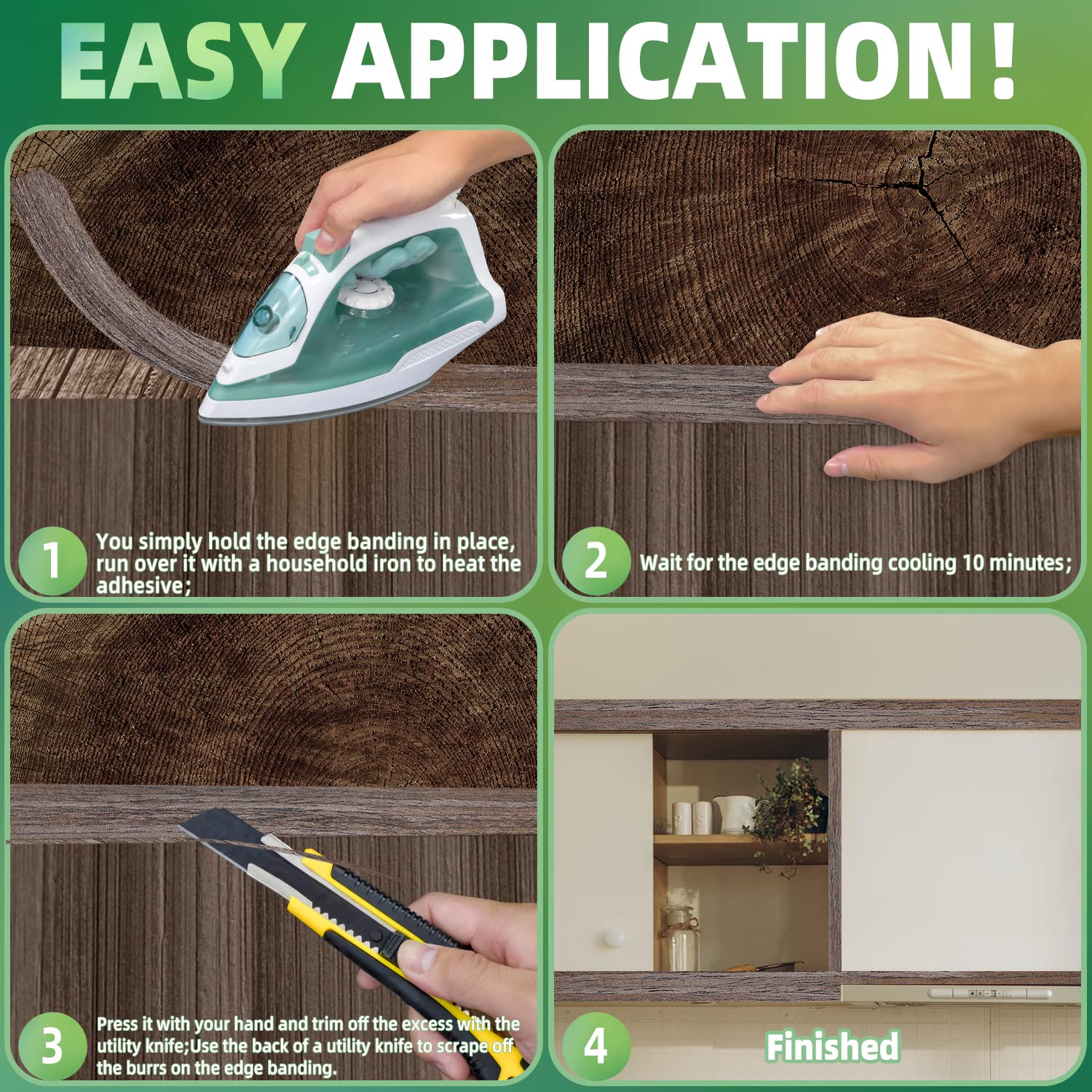 EASY APPLICATION!

1 You simply hold the edge banding in place, run over it with a household iron to heat the adhesive;

2 Wait for the edge banding cooling 10 minutes;

3 Press it with your hand and trim off the excess with the utility knife;Use the back of a utility knife to scrape off the burrs on the edge banding.

4 Finished