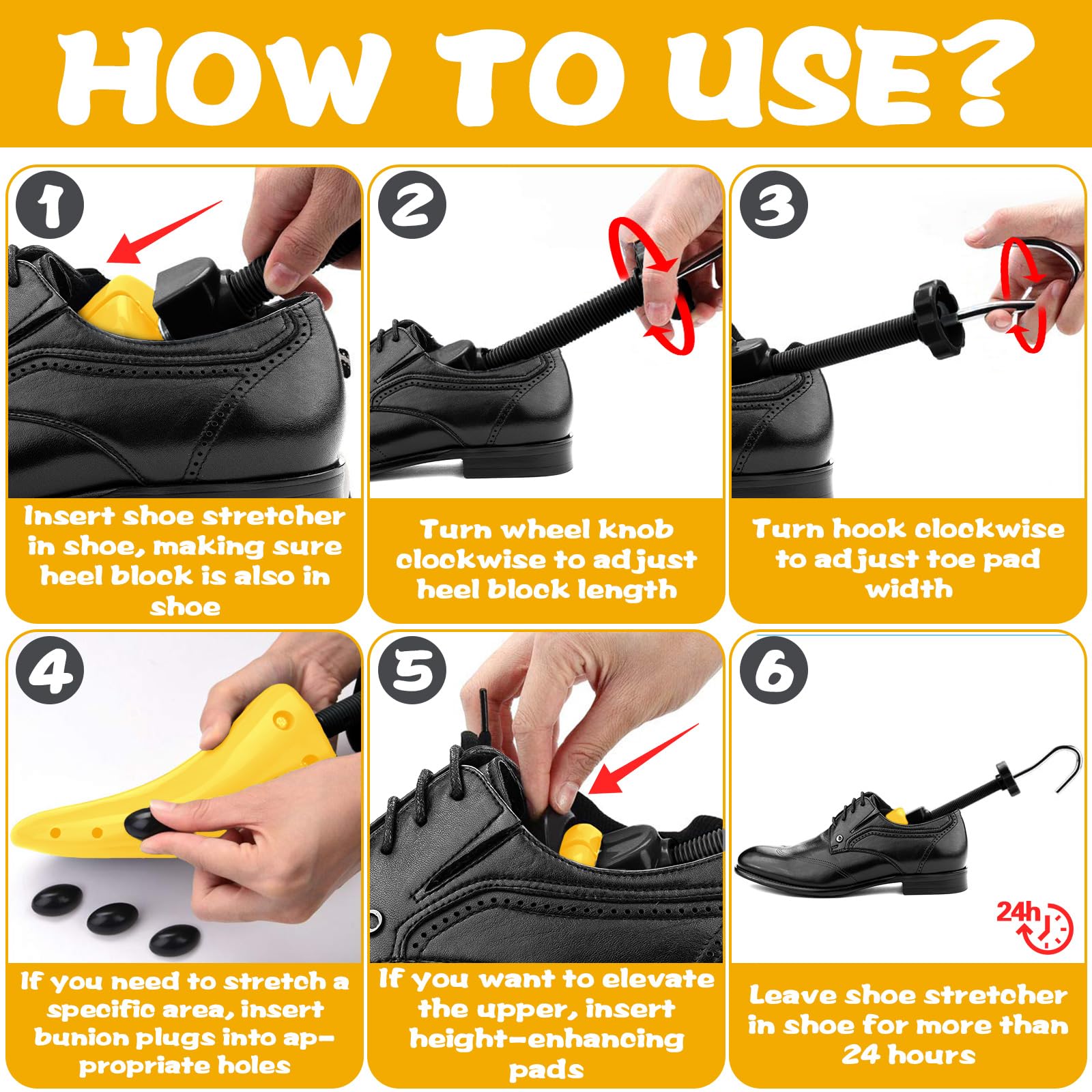 HOW TO USE?

1

Insert shoe stretcher in shoe, making sure heel block is also in shoe

2

Turn wheel knob clockwise to adjust heel block length

3

Turn hook clockwise to adjust toe pad width

4

If you need to stretch a specific area, insert bunion plugs into appropriate holes

5

If you want to elevate the upper, insert height-enhancing pads

6

24h

Leave shoe stretcher in shoe for more than 24 hours