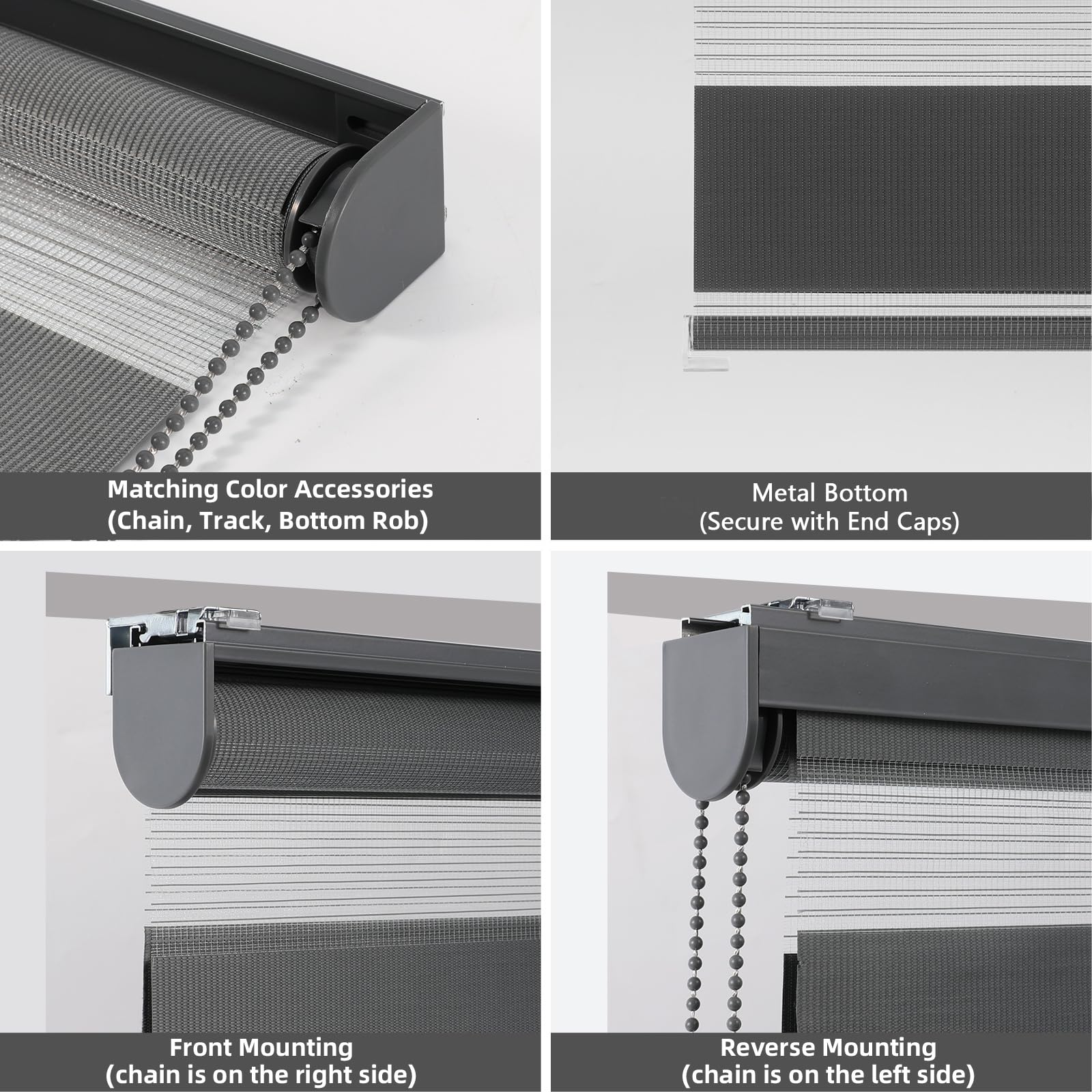 Matching Color Accessories
(Chain, Track, Bottom Rob)

Metal Bottom
(Secure with End Caps)

Front Mounting
(chain is on the right side)

Reverse Mounting
(chain is on the left side)