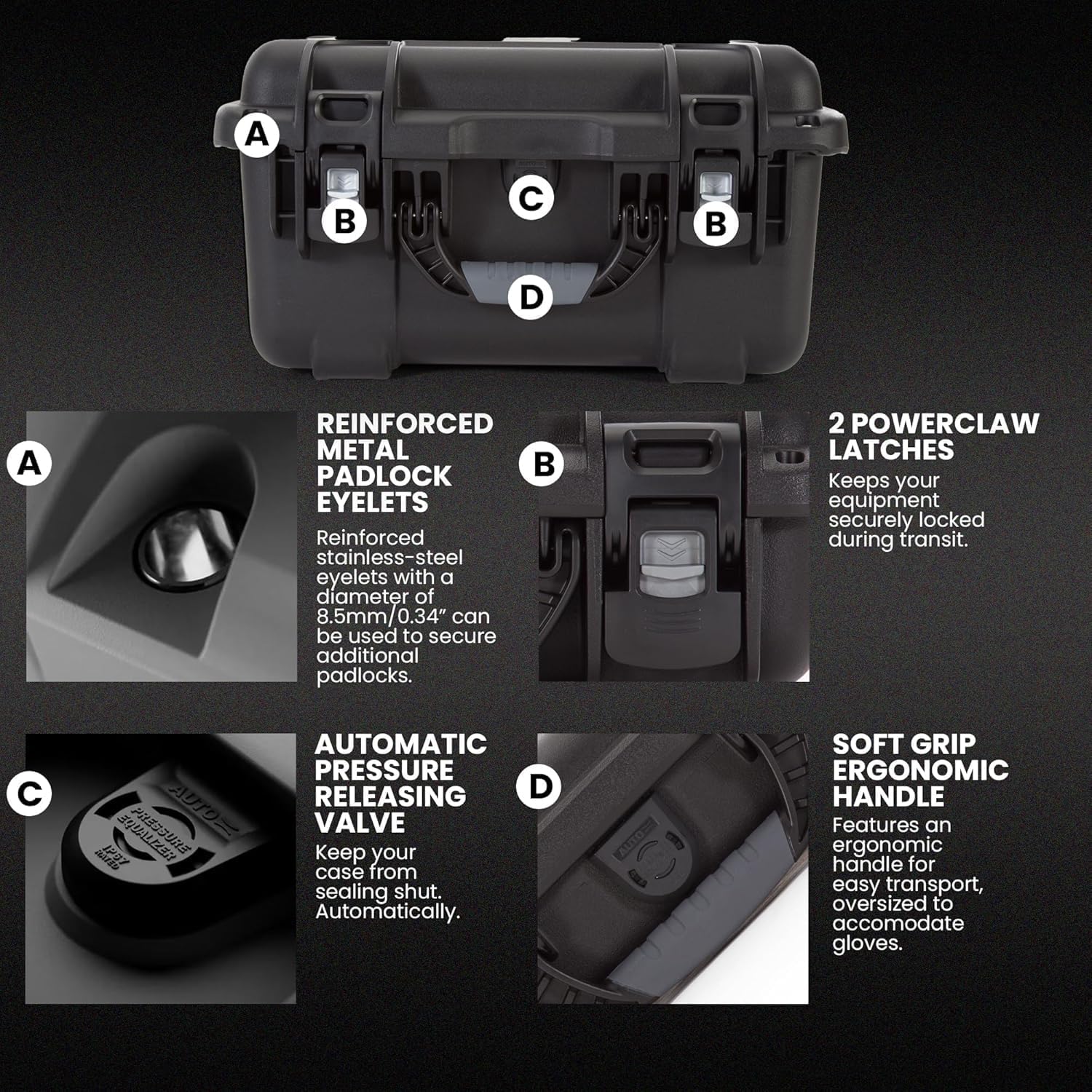 A

B

C

B

D

A

REINFORCED METAL PADLOCK EYELETS

Reinforced stainless-steel eyelets with a diameter of 8.5mm/0.34" can be used to secure additional padlocks.

B

2 POWERCLAW LATCHES

Keeps your equipment securely locked during transit.

C

AUTO

PRESSURE EQUALIZER

IP67 RATED

AUTOMATIC PRESSURE RELEASING VALVE

Keep your case from sealing shut. Automatically.

D

AUTO

SOFT GRIP ERGONOMIC HANDLE

Features an ergonomic handle for easy transport, oversized to accomodate gloves.