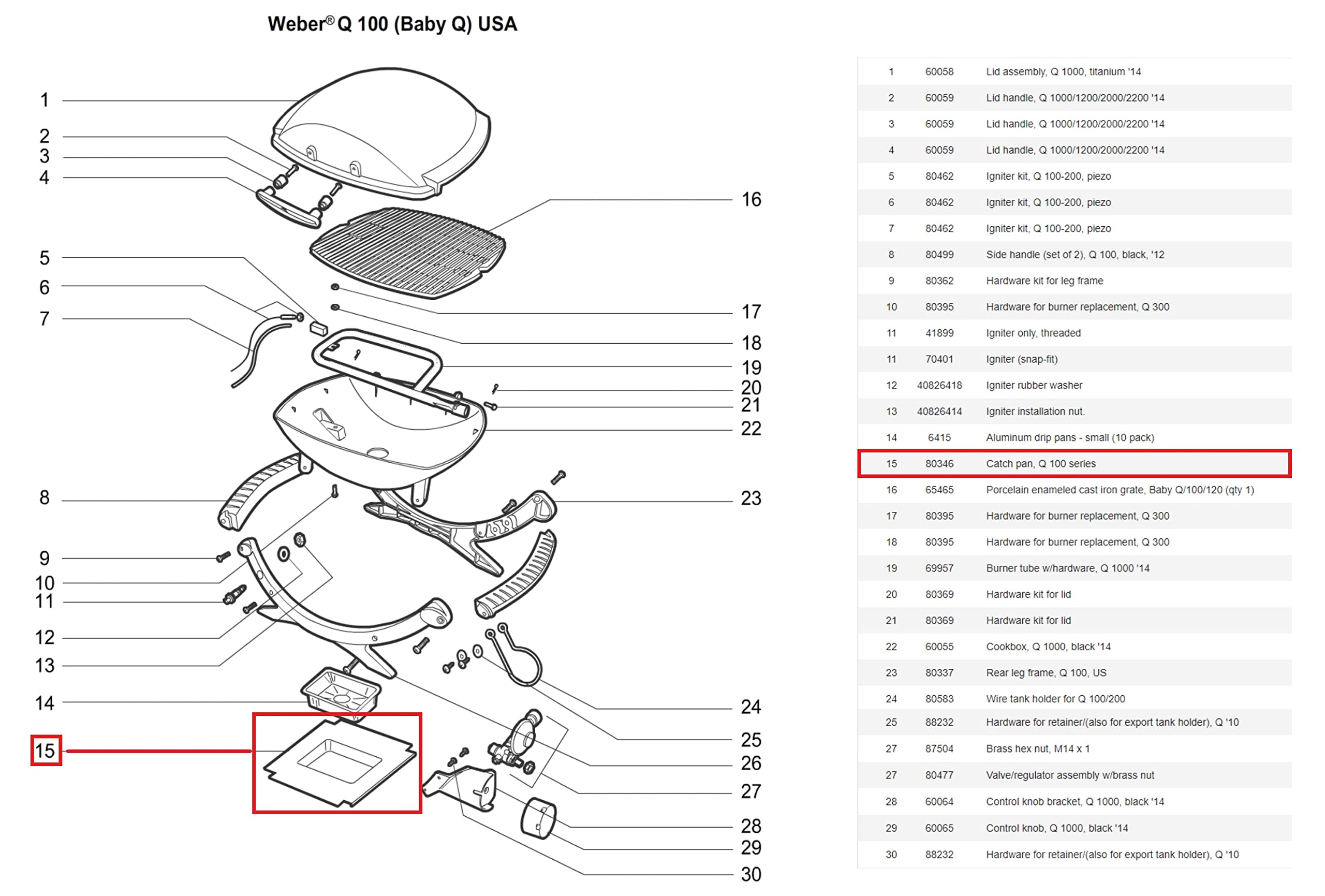 Weber® Q 100 (Baby Q) USA

1
2
3
4
5
6
7
8
9
10
11
12
13
14
15
16
17
18
19
20
21
22
23
24
25
26
27
28
29
30

| | | |
|---|---|---|
| 1 | 60058 | Lid assembly, Q 1000, titanium '14 |
| 2 | 60059 | Lid handle, Q 1000/1200/2000/2200 '14 |
| 3 | 60059 | Lid handle, Q 1000/1200/2000/2200 '14 |
| 4 | 60059 | Lid handle, Q 1000/1200/2000/2200 '14 |
| 5 | 80462 | Igniter kit, Q 100-200, piezo |
| 6 | 80462 | Igniter kit, Q 100-200, piezo |
| 7 | 80462 | Igniter kit, Q 100-200, piezo |
| 8 | 80499 | Side handle (set of 2), Q 100, black, '12 |
| 9 | 80362 | Hardware kit for leg frame |
| 10 | 80395 | Hardware for burner replacement, Q 300 |
| 11 | 41899 | Igniter only, threaded |
| 11 | 70401 | Igniter (snap-fit) |
| 12 | 40826418 | Igniter rubber washer |
| 13 | 40826414 | Igniter installation nut. |
| 14 | 6415 | Aluminum drip pans - small (10 pack) |
| 15 | 80346 | Catch pan, Q 100 series |
| 16 | 65465 | Porcelain enameled cast iron grate, Baby Q/100/120 (qty 1) |
| 17 | 80395 | Hardware for burner replacement, Q 300 |
| 18 | 80395 | Hardware for burner replacement, Q 300 |
| 19 | 69957 | Burner tube w/hardware, Q 1000 '14 |
| 20 | 80369 | Hardware kit for lid |
| 21 | 80369 | Hardware kit for lid |
| 22 | 60055 | Cookbox, Q 1000, black '14 |
| 23 | 80337 | Rear leg frame, Q 100, US |
| 24 | 80583 | Wire tank holder for Q 100/200 |
| 25 | 88232 | Hardware for retainer/(also for export tank holder), Q '10 |
| 27 | 87504 | Brass hex nut, M14 x 1 |
| 27 | 80477 | Valve/regulator assembly w/brass nut |
| 28 | 60064 | Control knob bracket, Q 1000, black '14 |
| 29 | 60065 | Control knob, Q 1000, black '14 |
| 30 | 88232 | Hardware for retainer/(also for export tank holder), Q '10 |