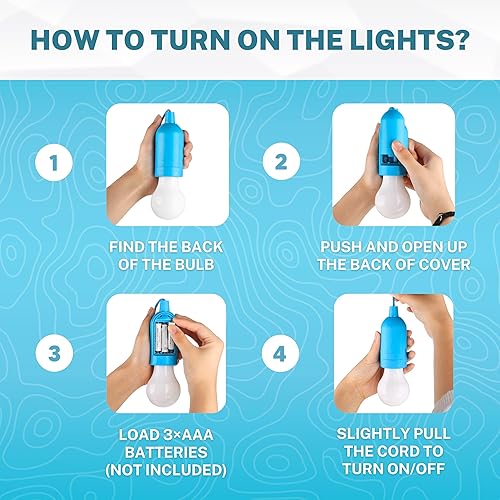 HOW TO TURN ON THE LIGHTS?

1

FIND THE BACK OF THE BULB

2

PUSH AND OPEN UP THE BACK OF COVER

3

LOAD 3×AAA BATTERIES (NOT INCLUDED)

4

SLIGHTLY PULL THE CORD TO TURN ON/OFF