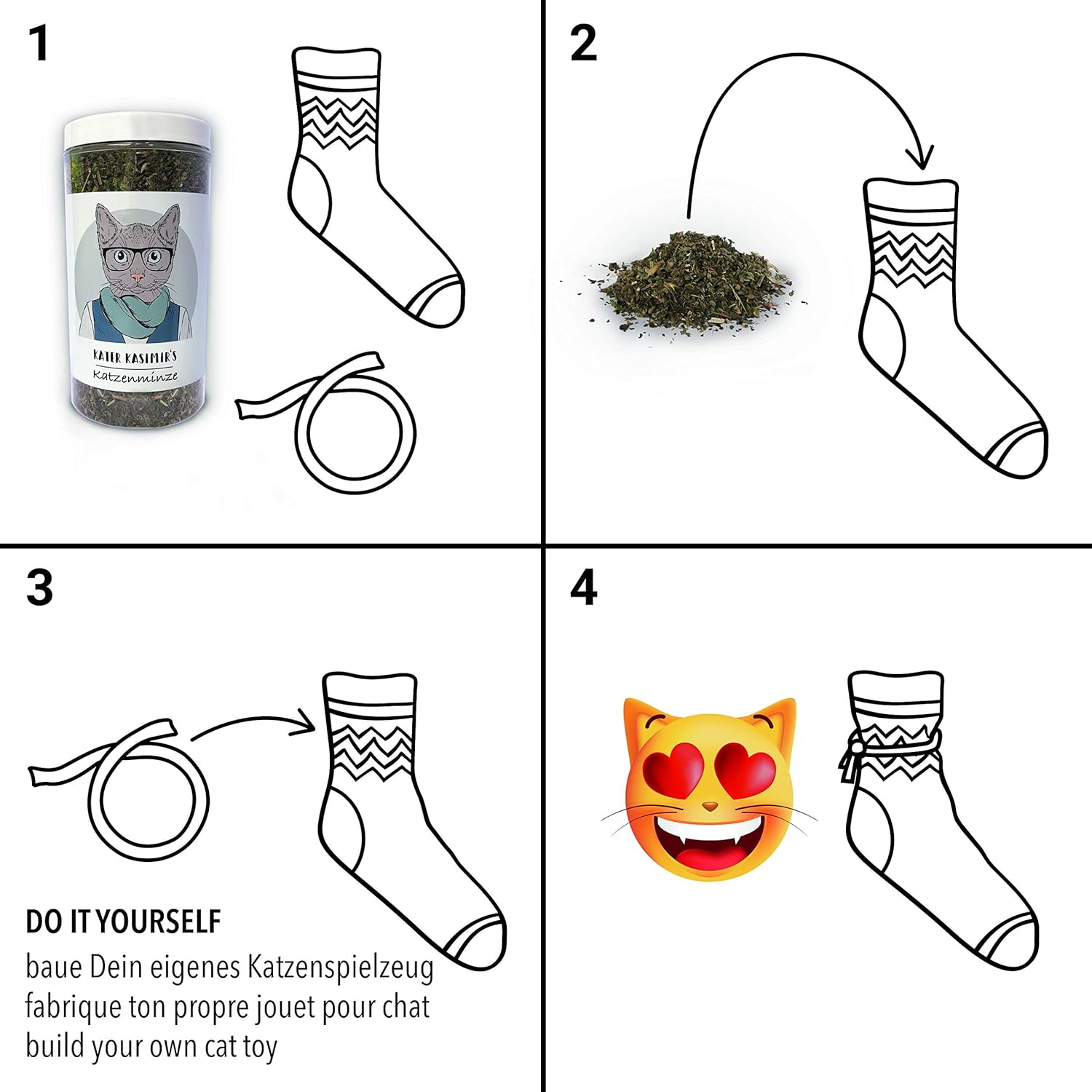 1

KATER KASIMIR'S
Katzenminze

2

3

DO IT YOURSELF
baue Dein eigenes Katzenspielzeug
fabrique ton propre jouet pour chat
build your own cat toy

4