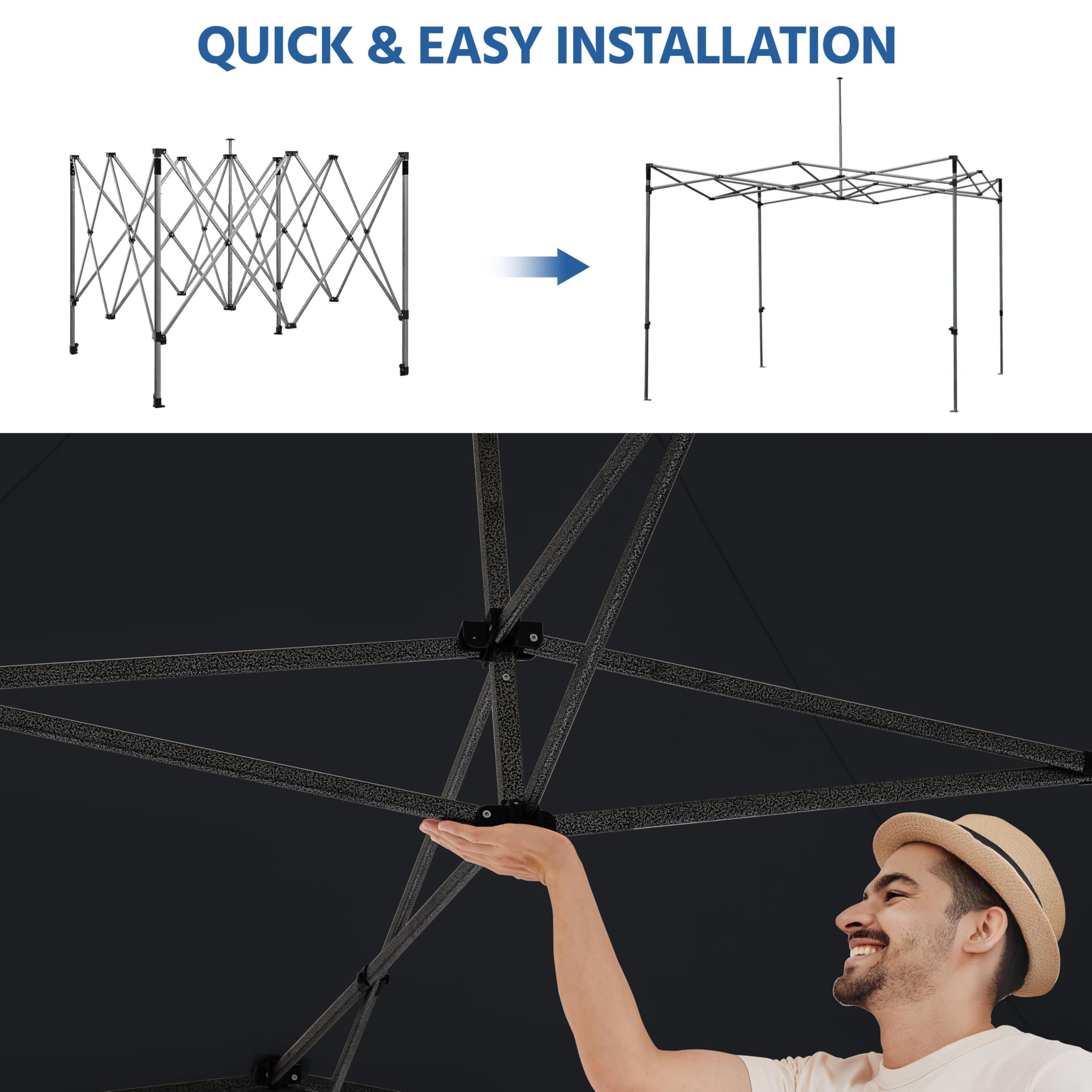 QUICK & EASY INSTALLATION